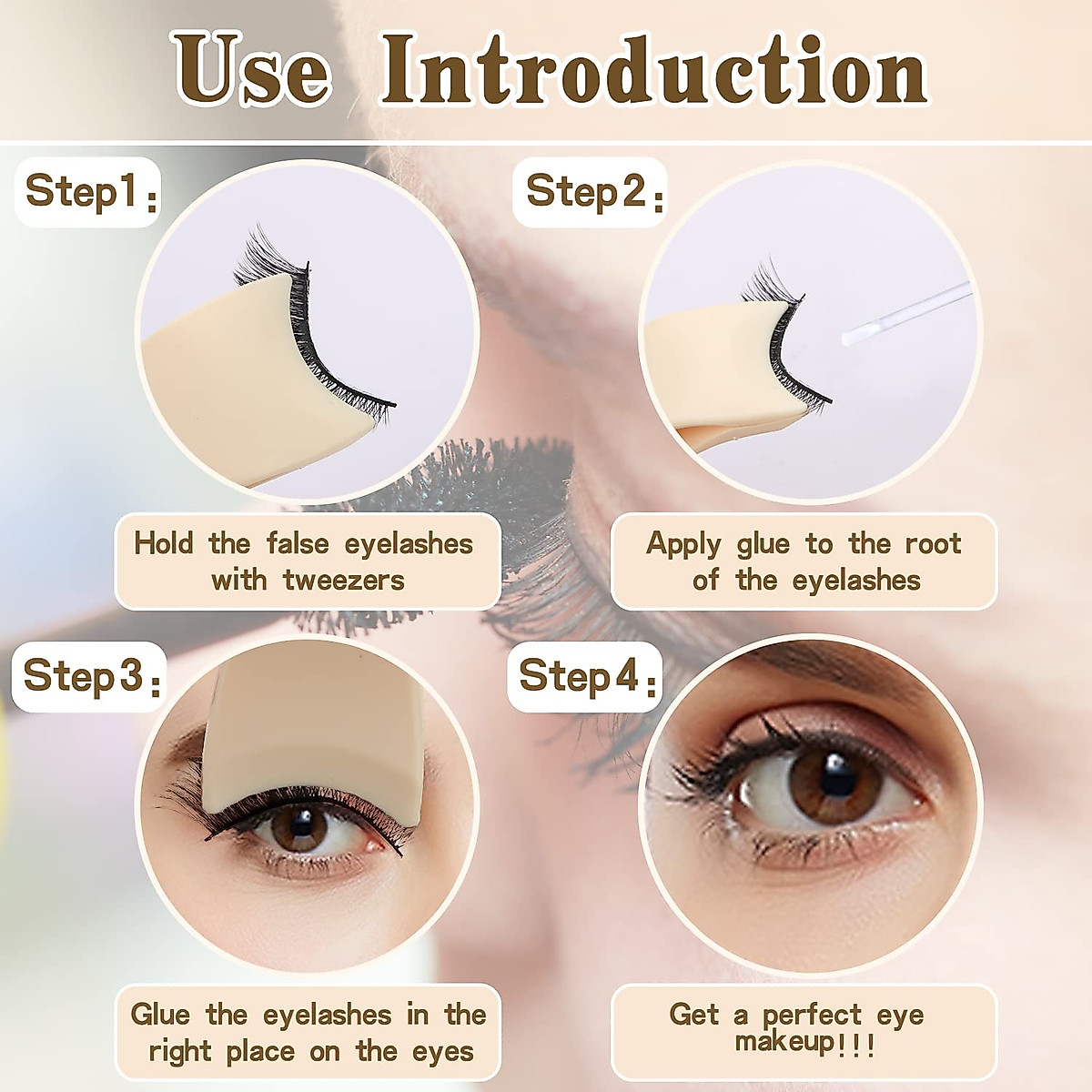 Use Introduction

Step1:

Hold the false eyelashes with tweezers

Step2:

Apply glue to the root of the eyelashes

Step3:

Glue the eyelashes in the right place on the eyes

Step4:

Get a perfect eye makeup!!!