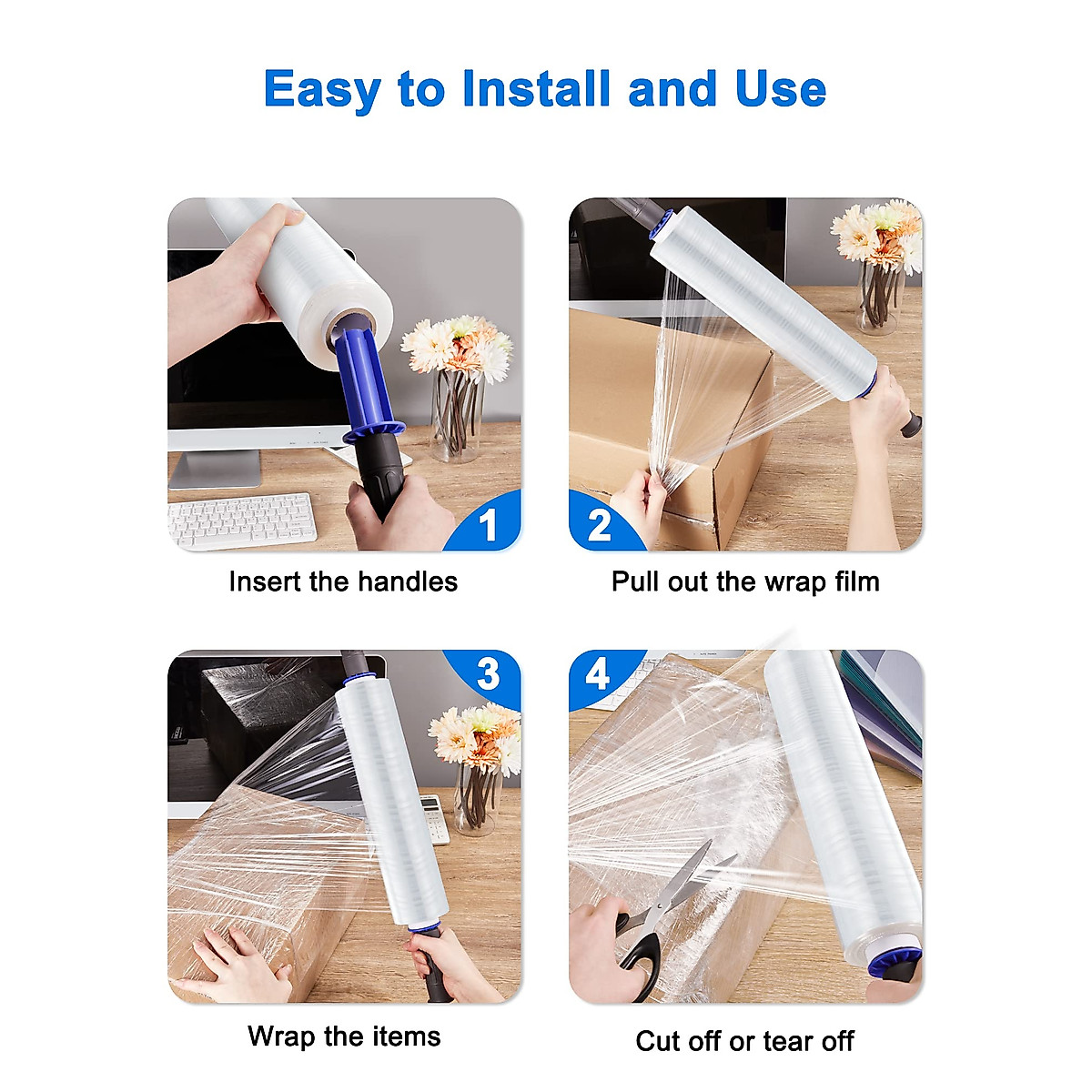 Easy to Install and Use

1

Insert the handles

2

Pull out the wrap film

3

Wrap the items

4

Cut off or tear off