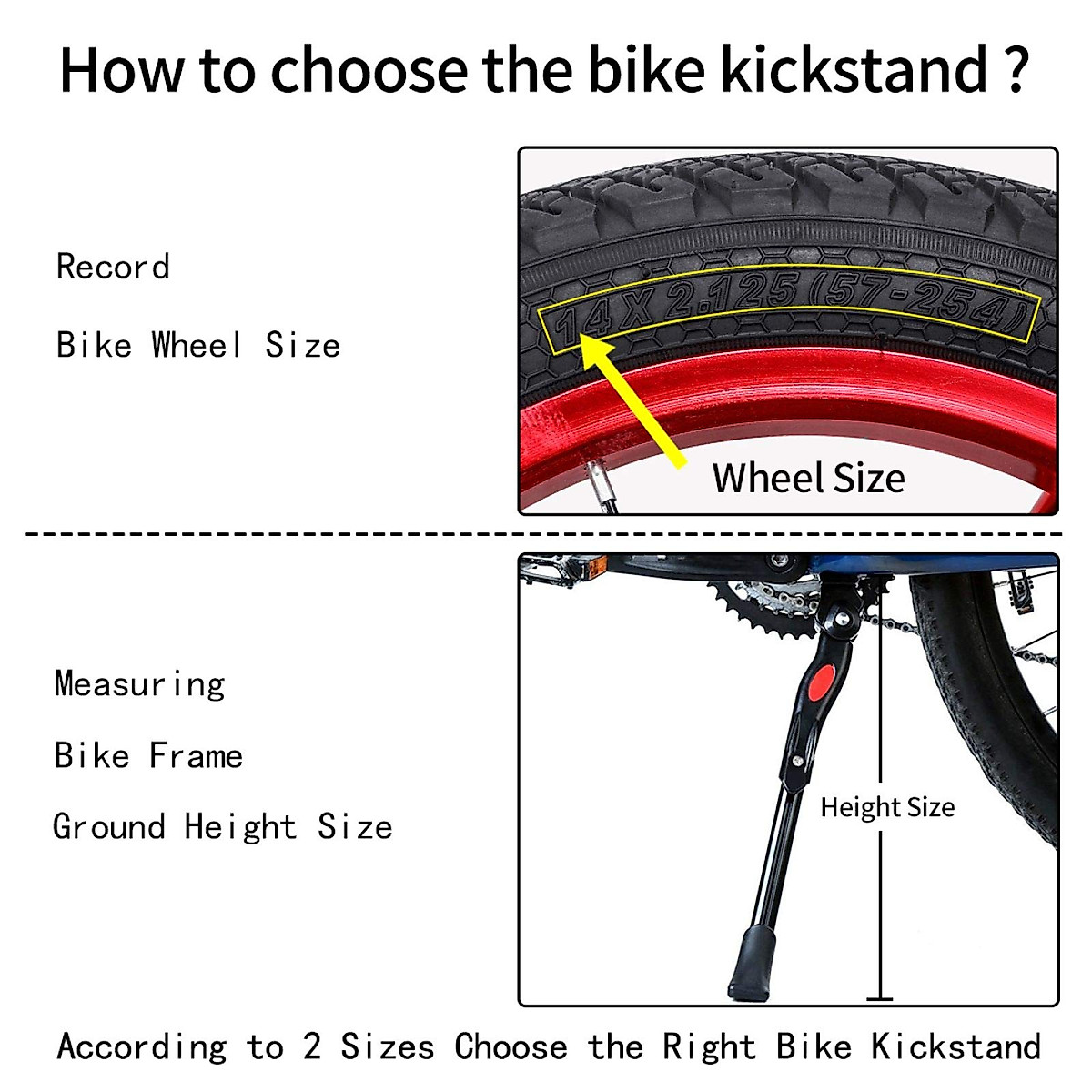 How to choose the bike kickstand ?

Record

Bike Wheel Size

14 X 2.125 (57-254)

Wheel Size

Measuring

Bike Frame

Ground Height Size

Height Size

According to 2 Sizes Choose the Right Bike Kickstand