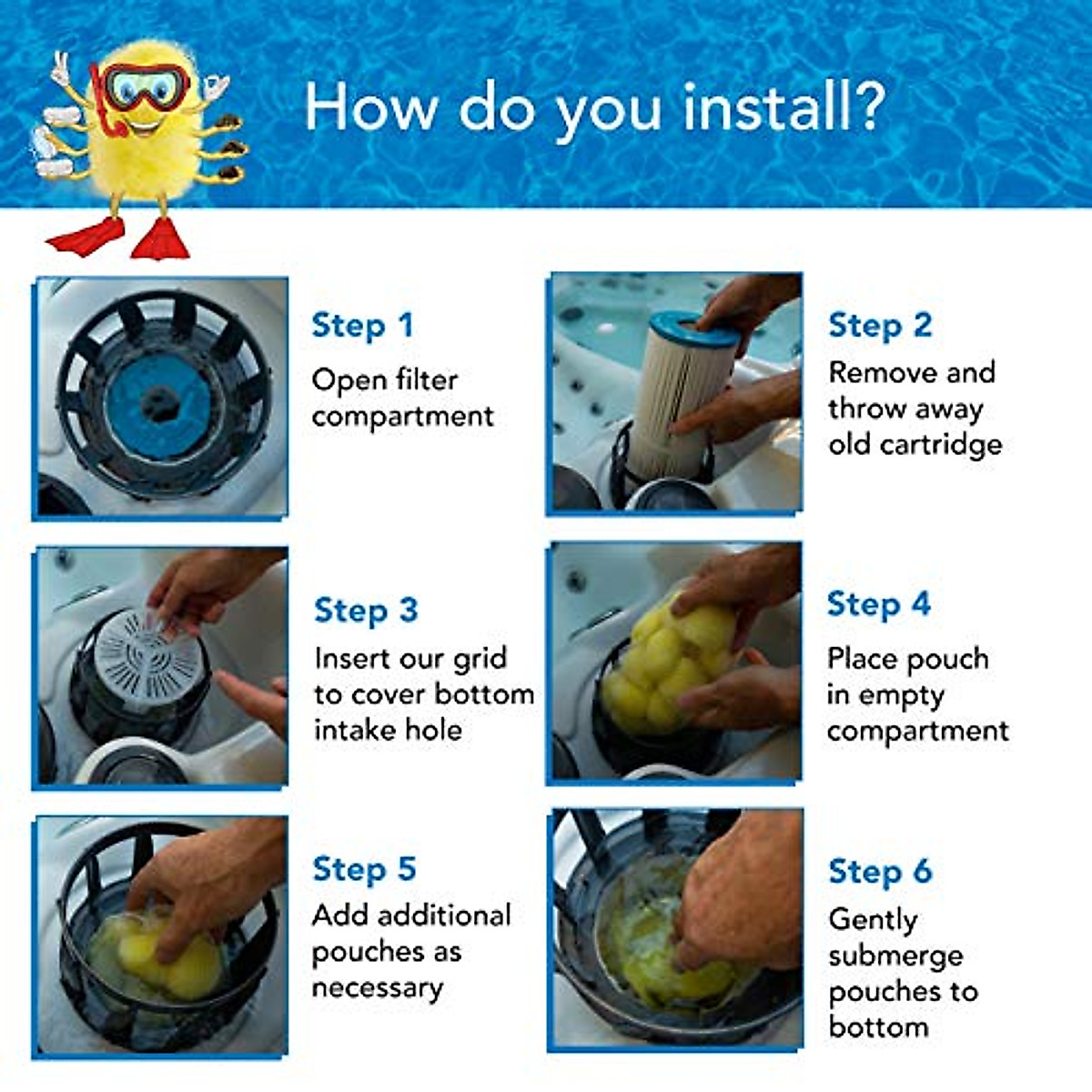 How do you install?

Step 1
Open filter compartment

Step 2
Remove and throw away old cartridge

Step 3
Insert our grid to cover bottom intake hole

Step 4
Place pouch in empty compartment

Step 5
Add additional pouches as necessary

Step 6
Gently submerge pouches to bottom