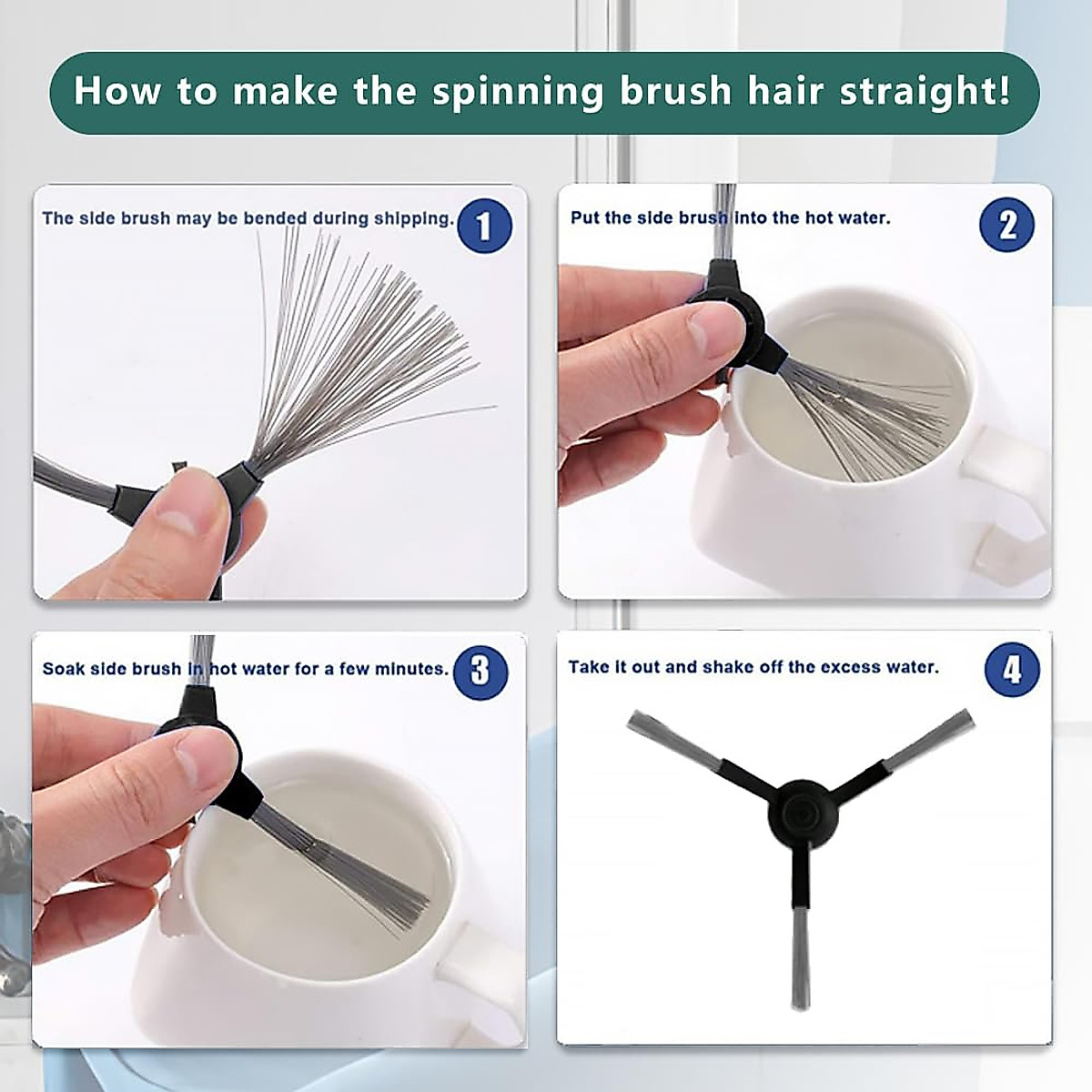 How to make the spinning brush hair straight!

The side brush may be bended during shipping. 1

Put the side brush into the hot water. 2

Soak side brush in hot water for a few minutes. 3

Take it out and shake off the excess water. 4