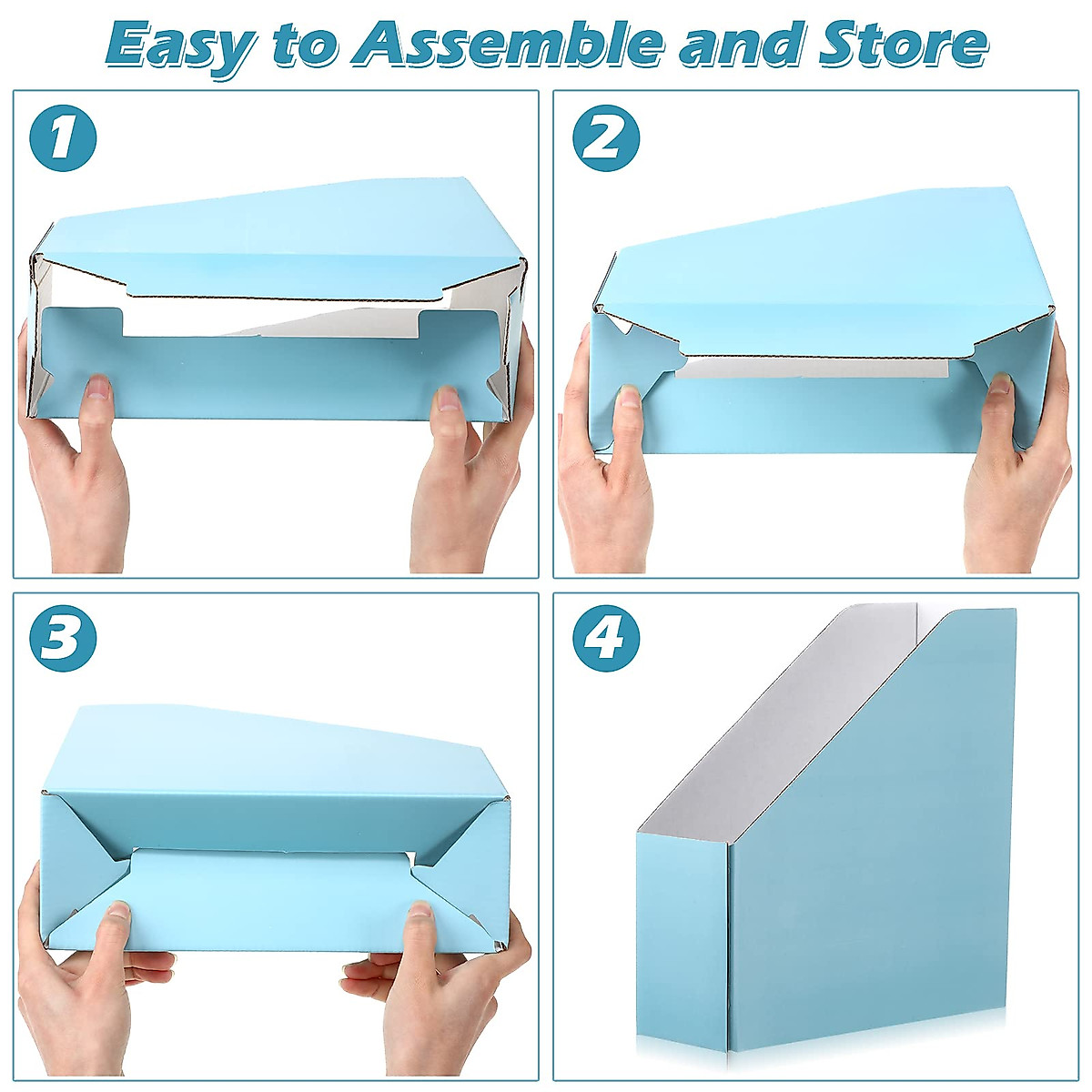 Easy to Assemble and Store

1

2

3

4