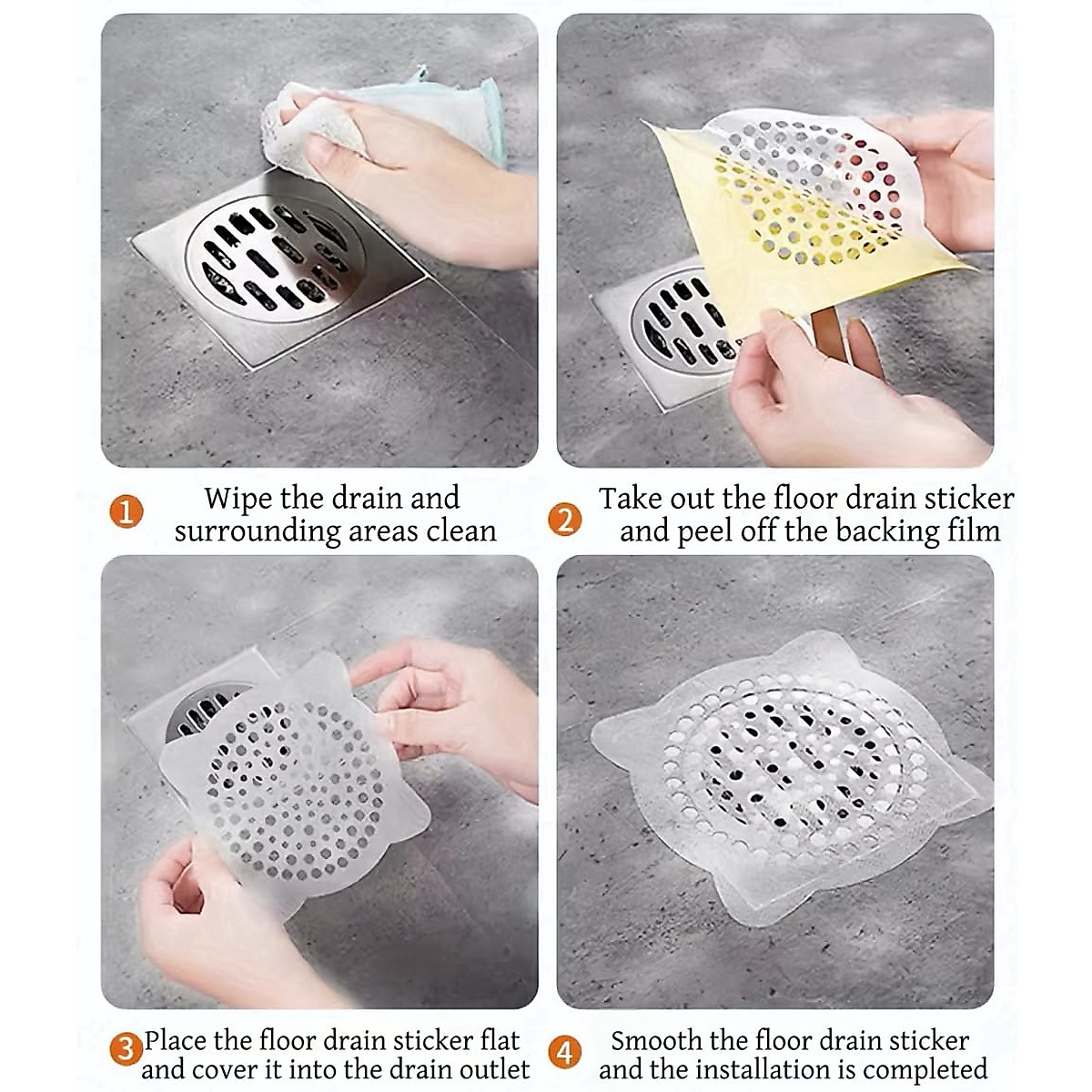 1 Wipe the drain and surrounding areas clean

2 Take out the floor drain sticker and peel off the backing film

3 Place the floor drain sticker flat and cover it into the drain outlet

4 Smooth the floor drain sticker and the installation is completed