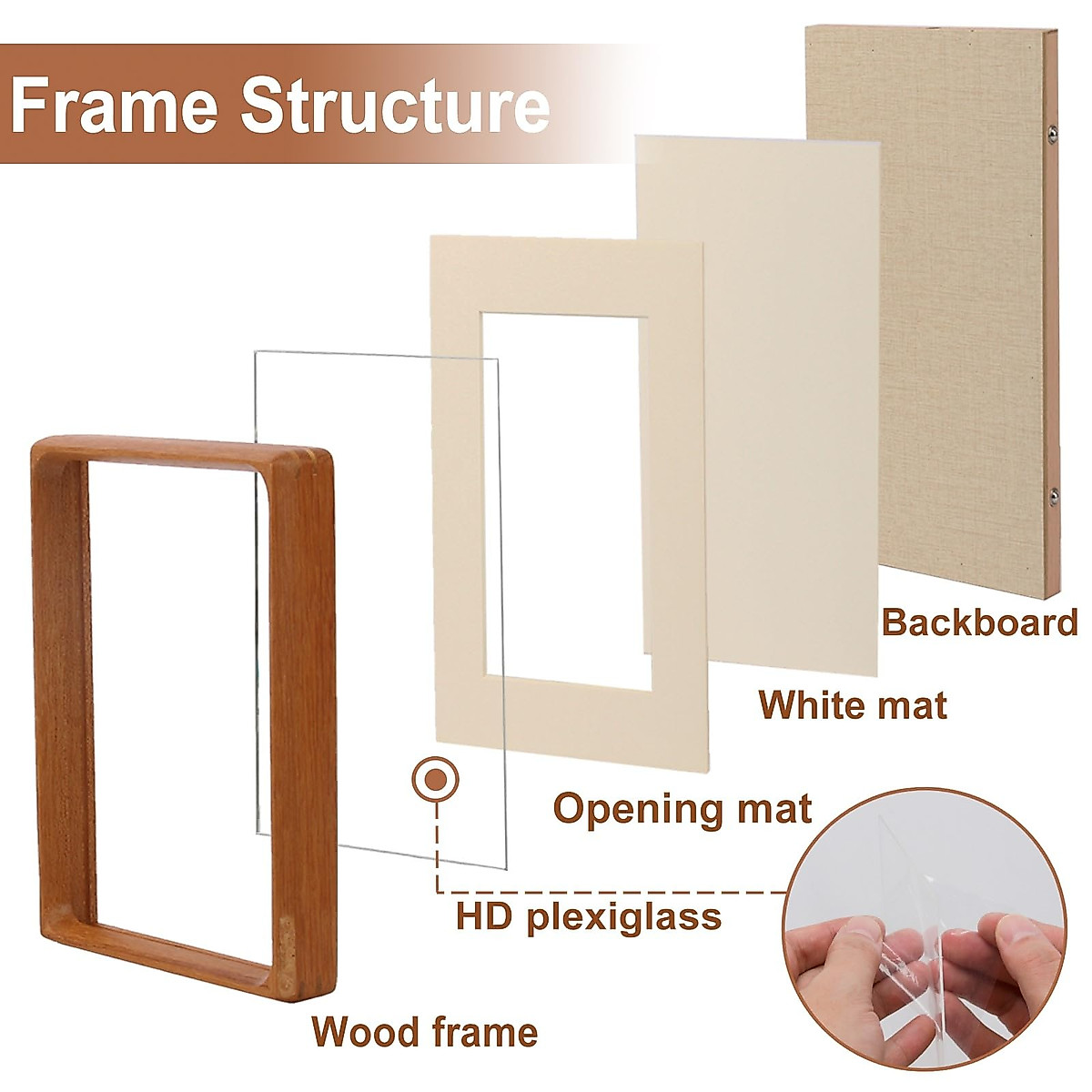 Frame Structure

Backboard

White mat

Opening mat

HD plexiglass

Wood frame