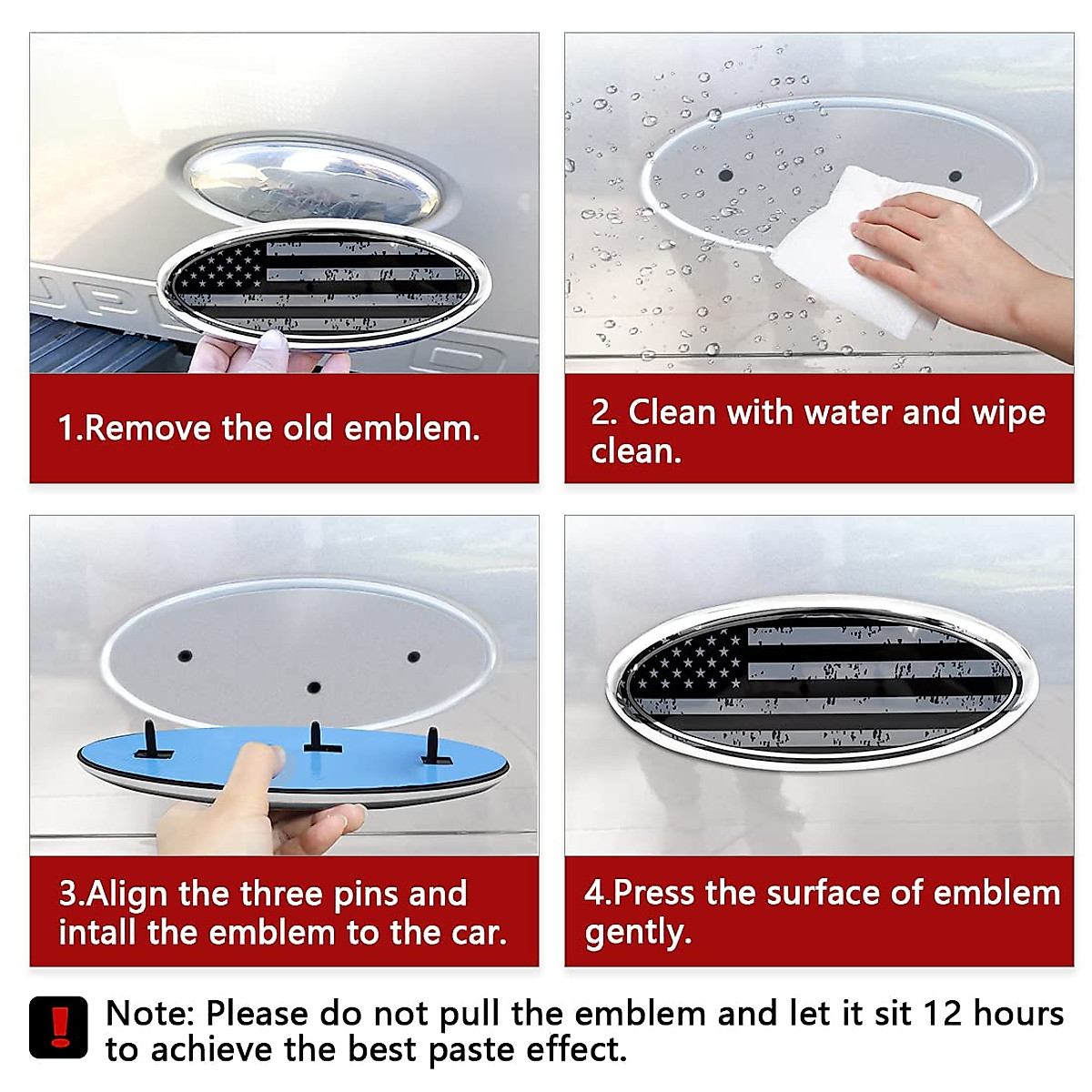 1.Remove the old emblem.

2. Clean with water and wipe clean.

3.Align the three pins and intall the emblem to the car.

4.Press the surface of emblem gently.

!

Note: Please do not pull the emblem and let it sit 12 hours to achieve the best paste effect.