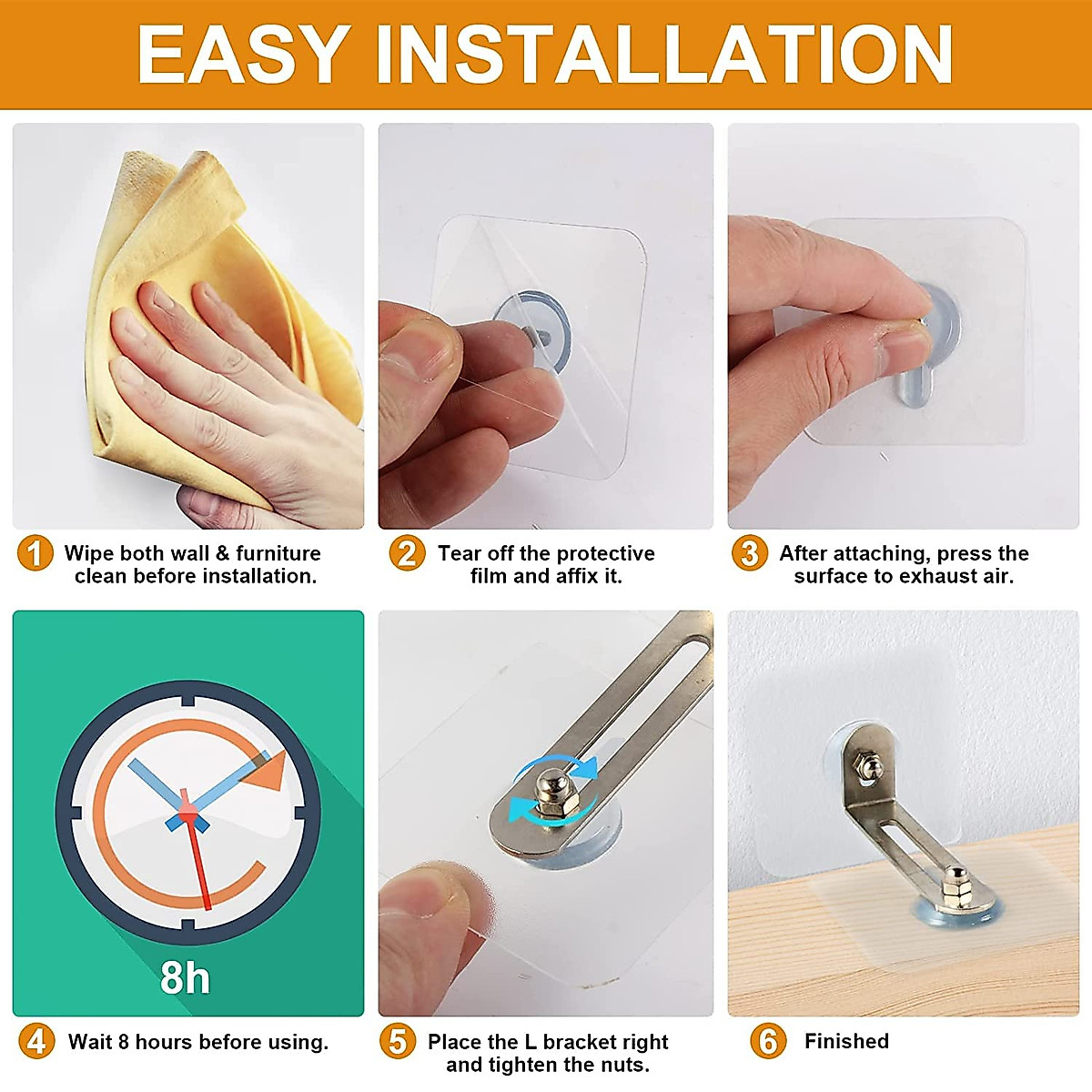 EASY INSTALLATION

1 Wipe both wall & furniture clean before installation.

2 Tear off the protective film and affix it.

3 After attaching, press the surface to exhaust air.

8h

4 Wait 8 hours before using.

5 Place the L bracket right and tighten the nuts.

6 Finished