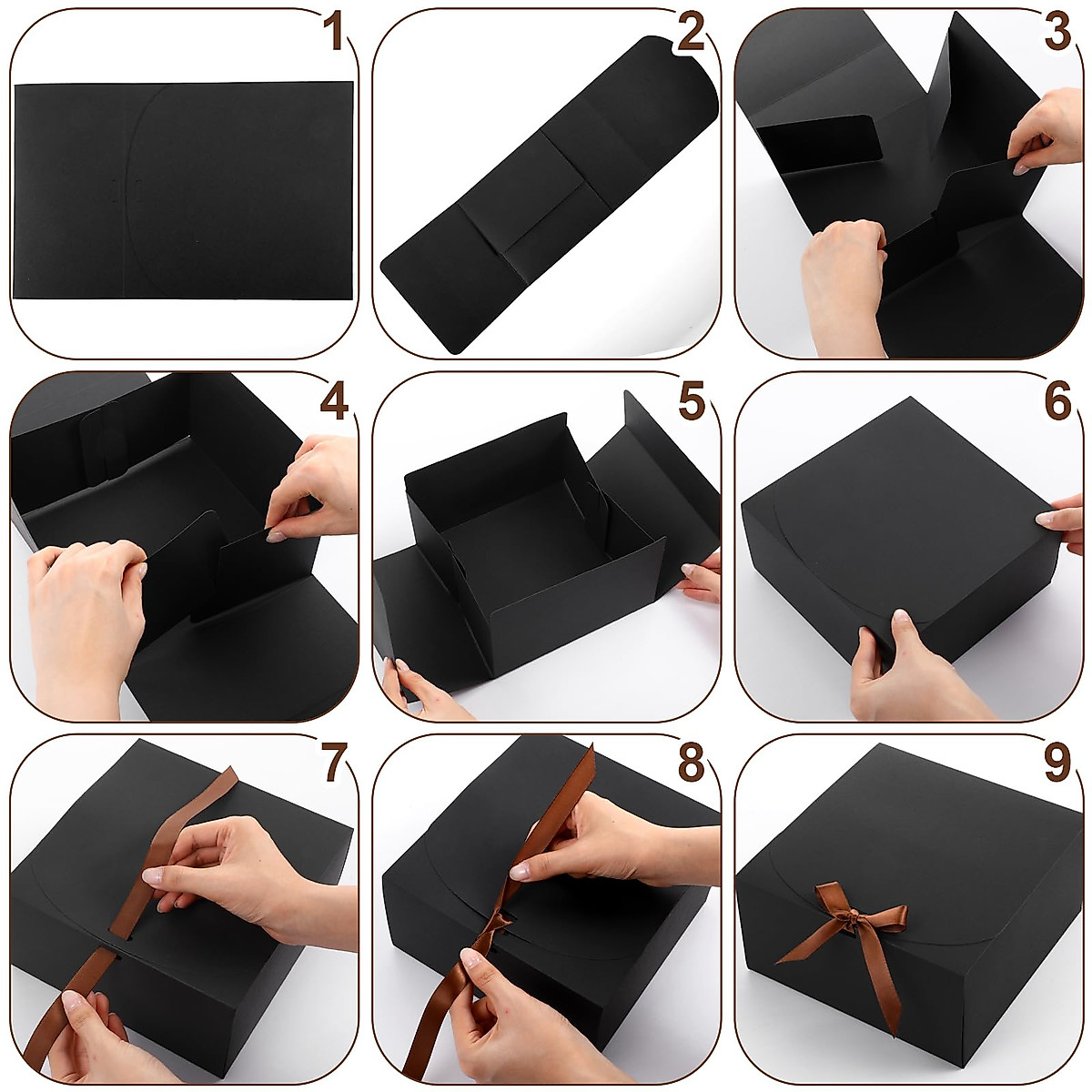 1

2

3

4

5

6

7

8

9