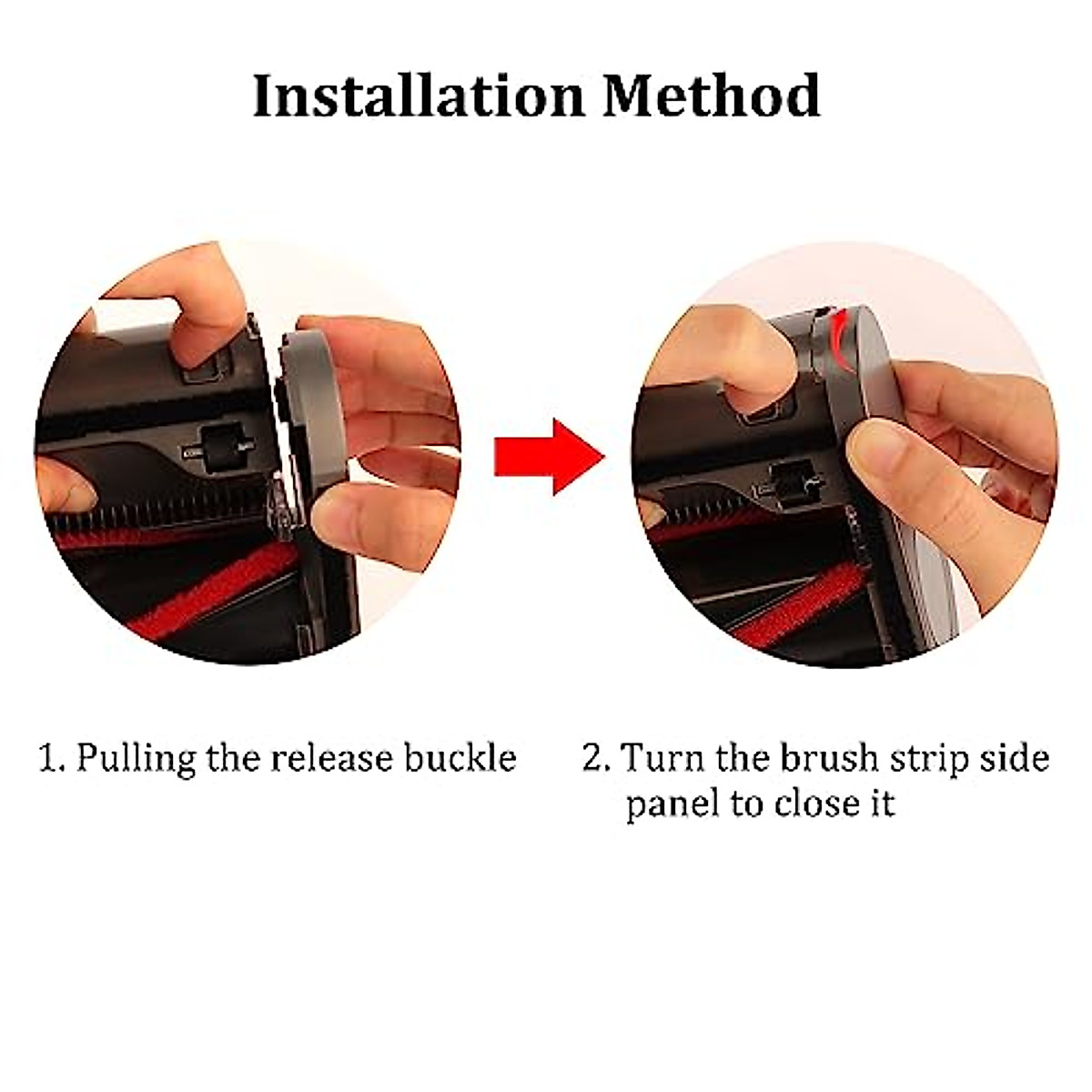 Installation Method

1. Pulling the release buckle

2. Turn the brush strip side panel to close it