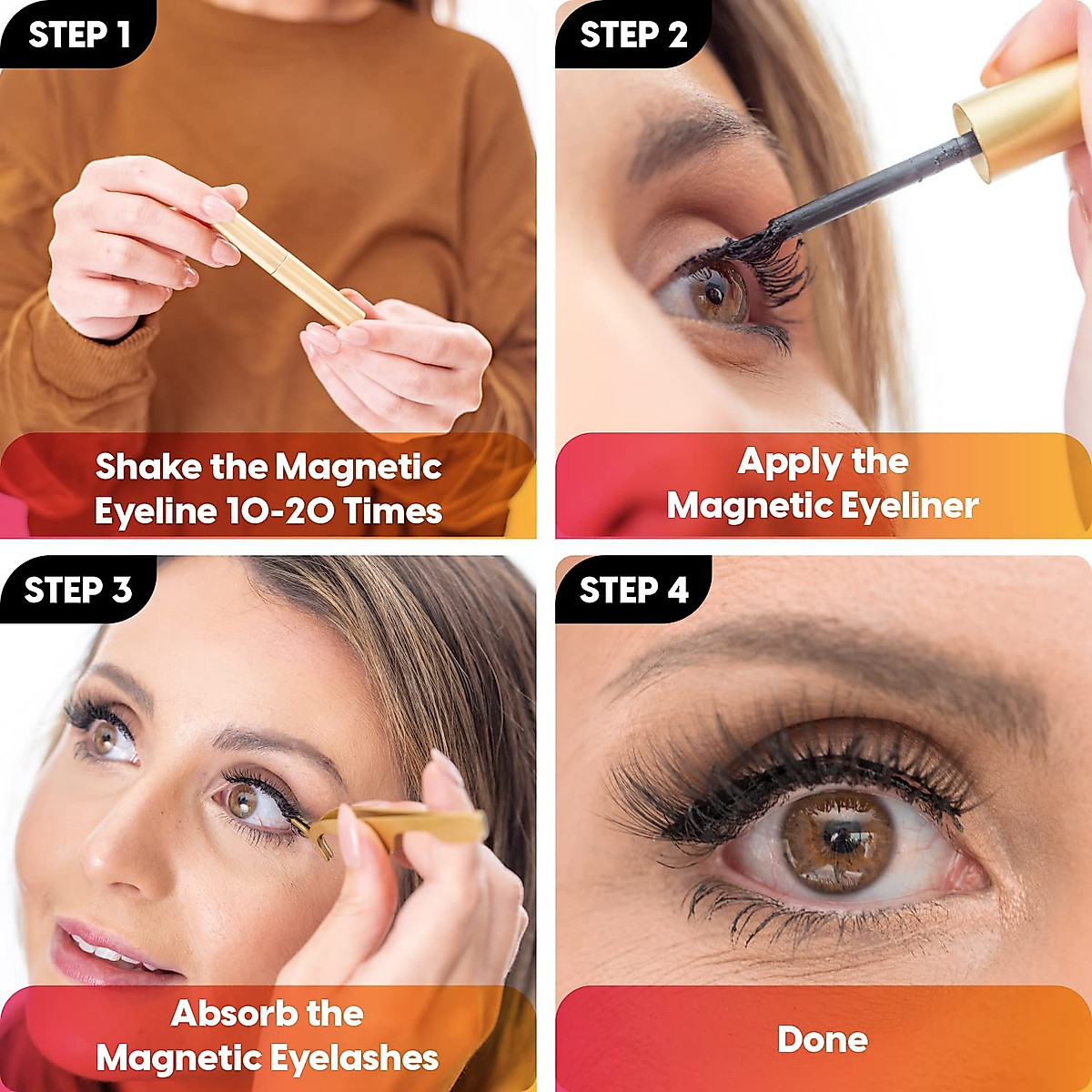 STEP 1

Shake the Magnetic Eyeline 10-20 Times

STEP 2

Apply the Magnetic Eyeliner

STEP 3

Absorb the Magnetic Eyelashes

STEP 4

Done