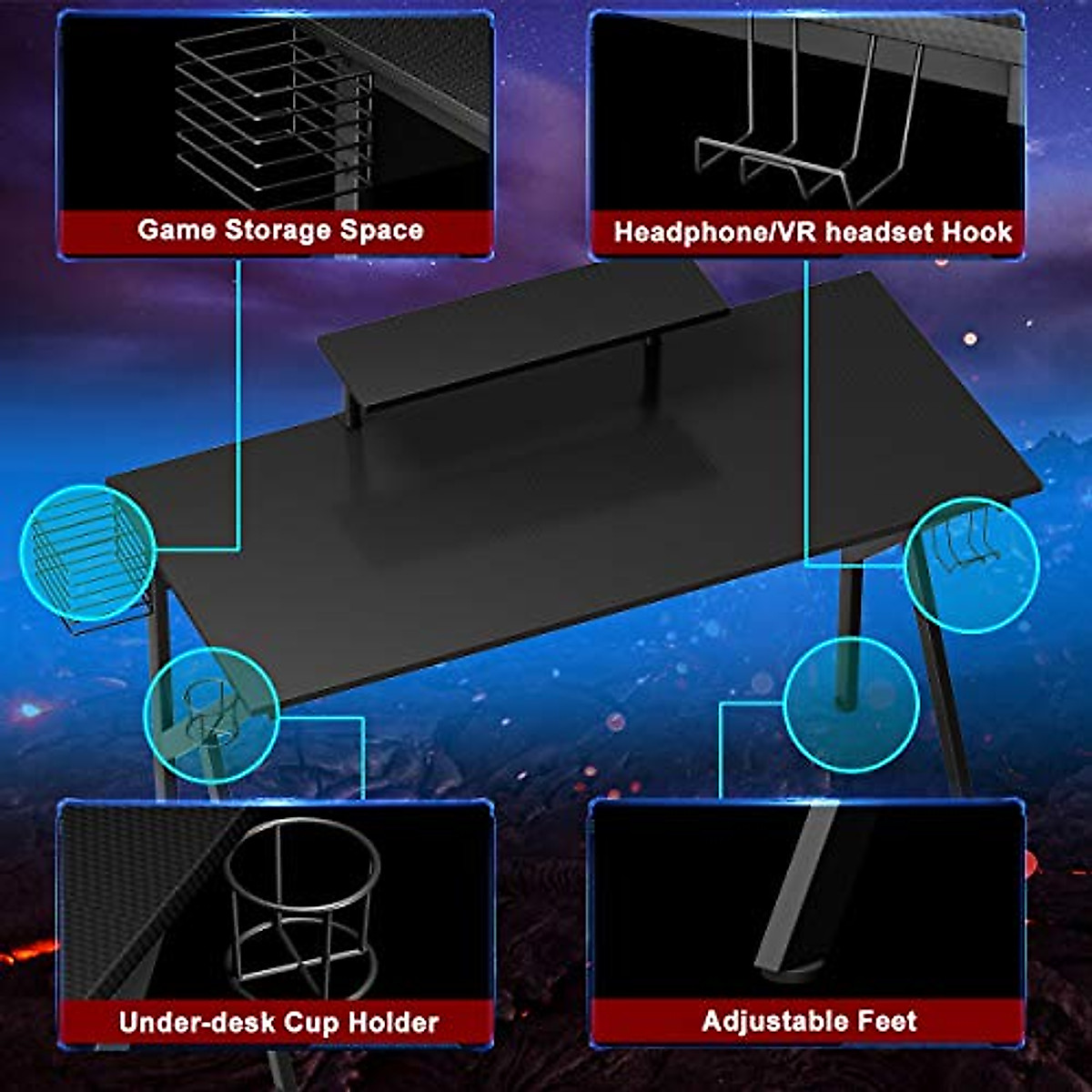 Game Storage Space

Headphone/VR headset Hook

Under-desk Cup Holder

Adjustable Feet