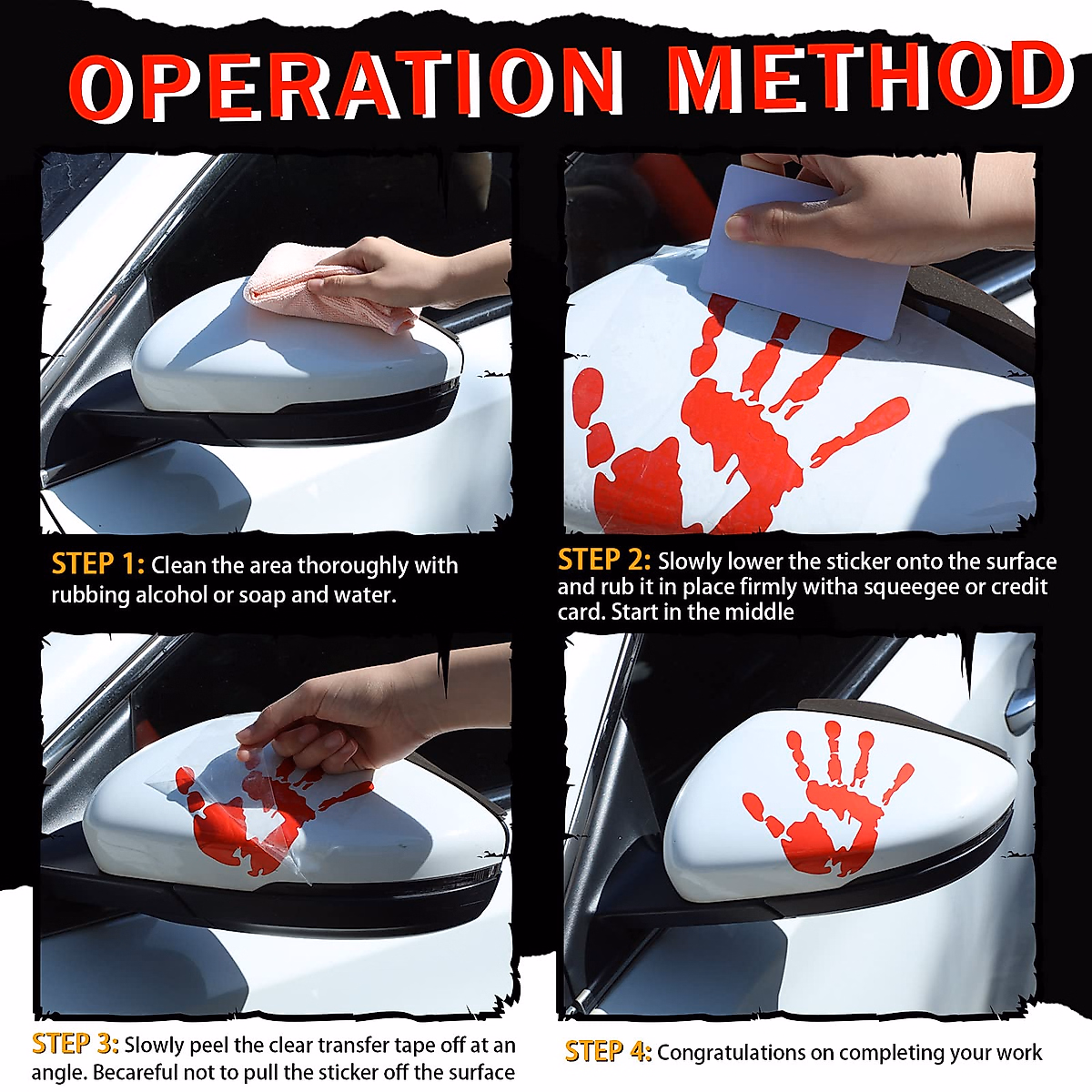 OPERATION METHOD

STEP 1: Clean the area thoroughly with rubbing alcohol or soap and water.

STEP 2: Slowly lower the sticker onto the surface and rub it in place firmly witha squeegee or credit card. Start in the middle

STEP 3: Slowly peel the clear transfer tape off at an angle. Becareful not to pull the sticker off the surface

STEP 4: Congratulations on completing your work