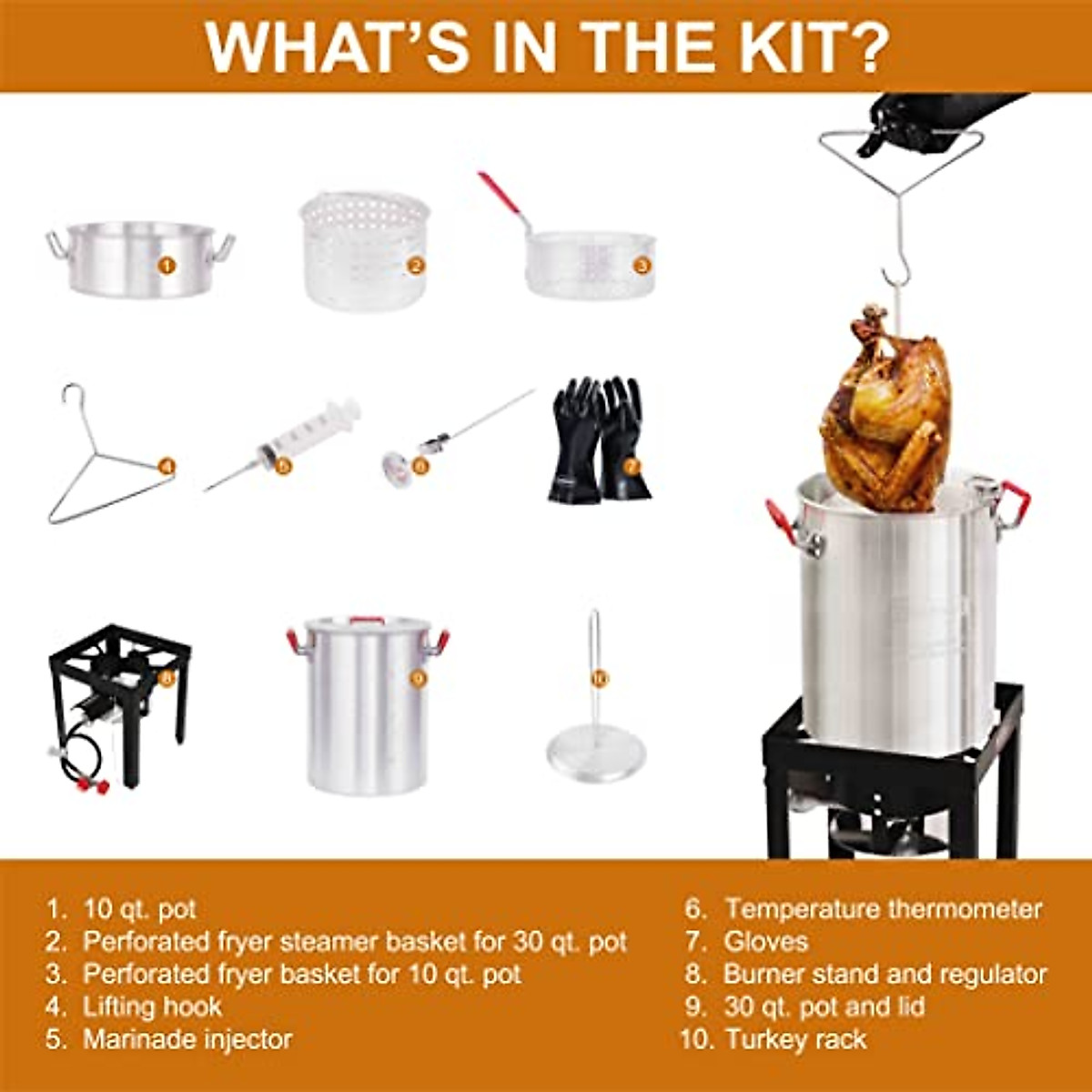 WHAT'S IN THE KIT?

1
2
3
4
5
6
7
8
9
10

1. 10 qt. pot
2. Perforated fryer steamer basket for 30 qt. pot
3. Perforated fryer basket for 10 qt. pot
4. Lifting hook
5. Marinade injector

6. Temperature thermometer
7. Gloves
8. Burner stand and regulator
9. 30 qt. pot and lid
10. Turkey rack