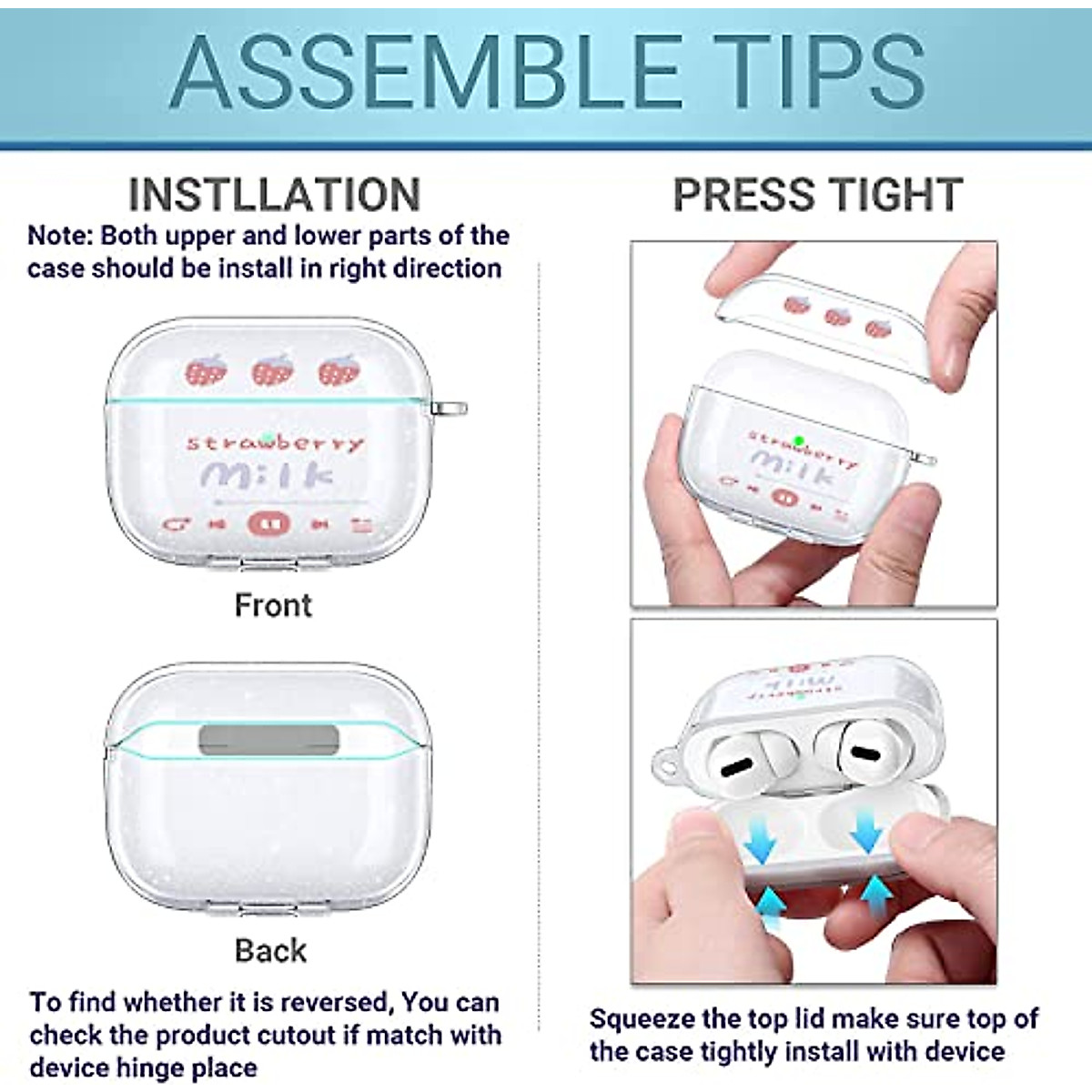 ASSEMBLE TIPS

INSTLLATION

Note: Both upper and lower parts of the case should be install in right direction

strawberry
milk

Front

Back

To find whether it is reversed, You can check the product cutout if match with device hinge place

PRESS TIGHT

strawberry
milk

Squeeze the top lid make sure top of the case tightly install with device