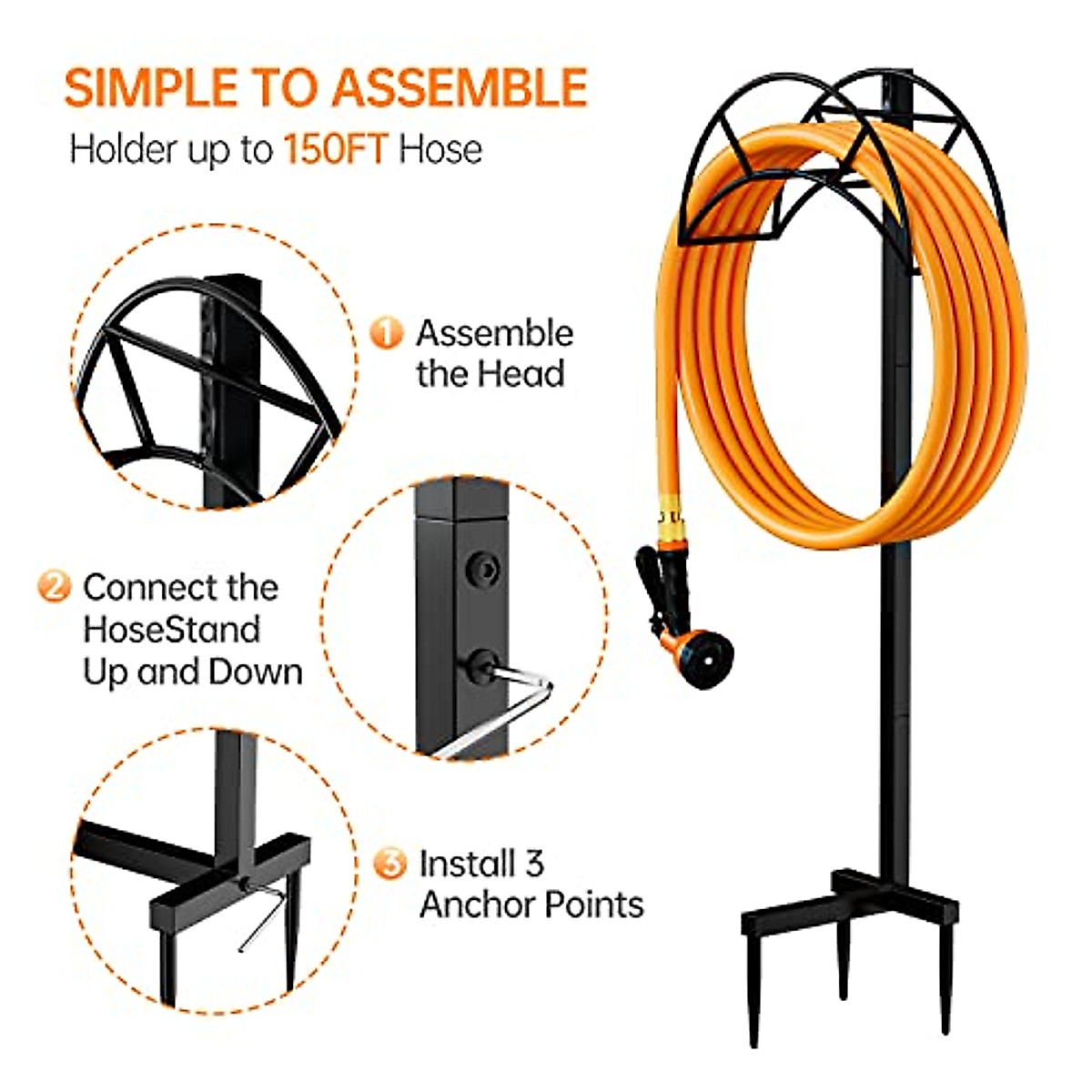 SIMPLE TO ASSEMBLE

Holder up to 150FT Hose

1 Assemble the Head

2 Connect the HoseStand Up and Down

3 Install 3 Anchor Points