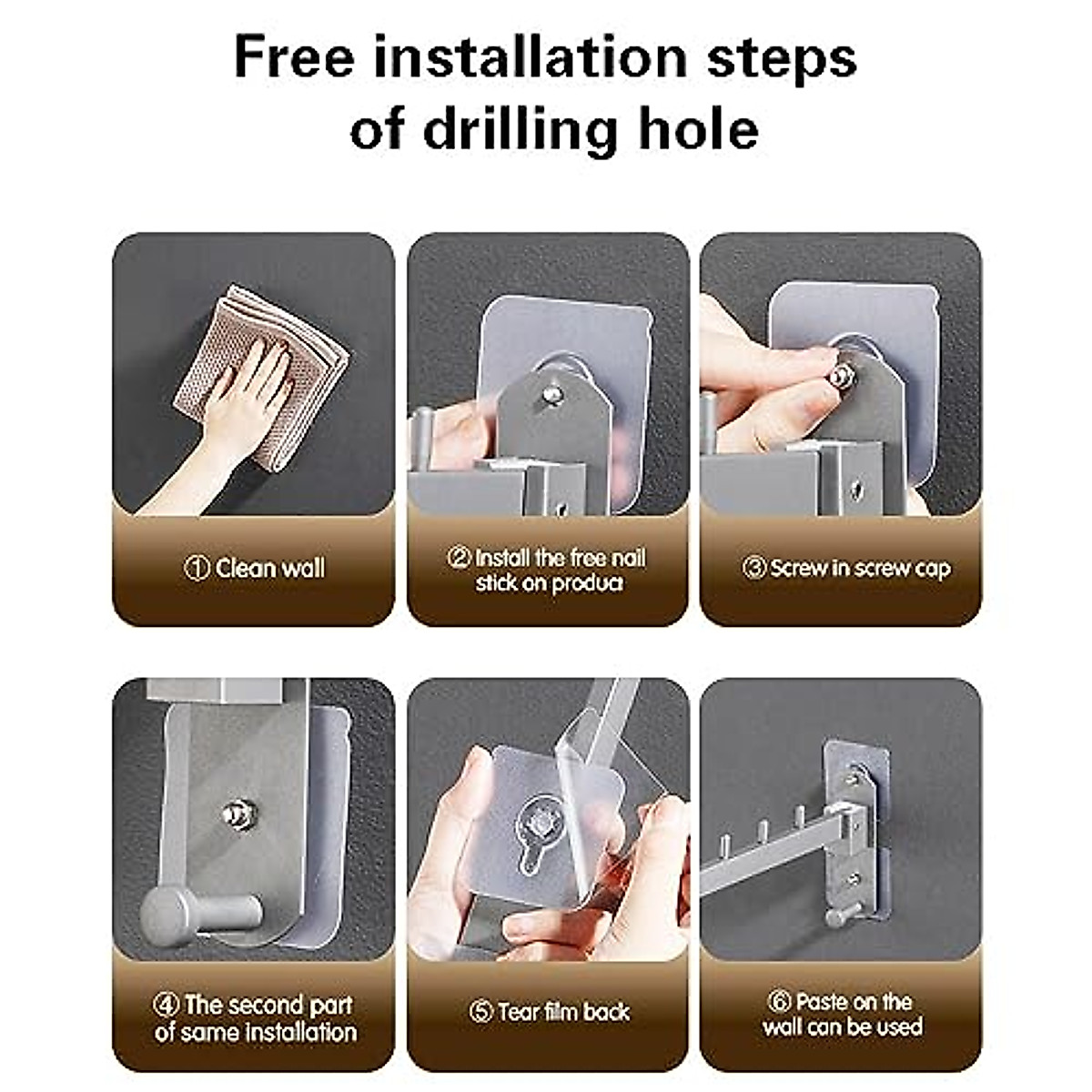 Free installation steps of drilling hole

① Clean wall

② Install the free nail stick on produa

③ Screw in screw cap

④ The second part of same installation

⑤ Tear film back

⑥ Paste on the wall can be used