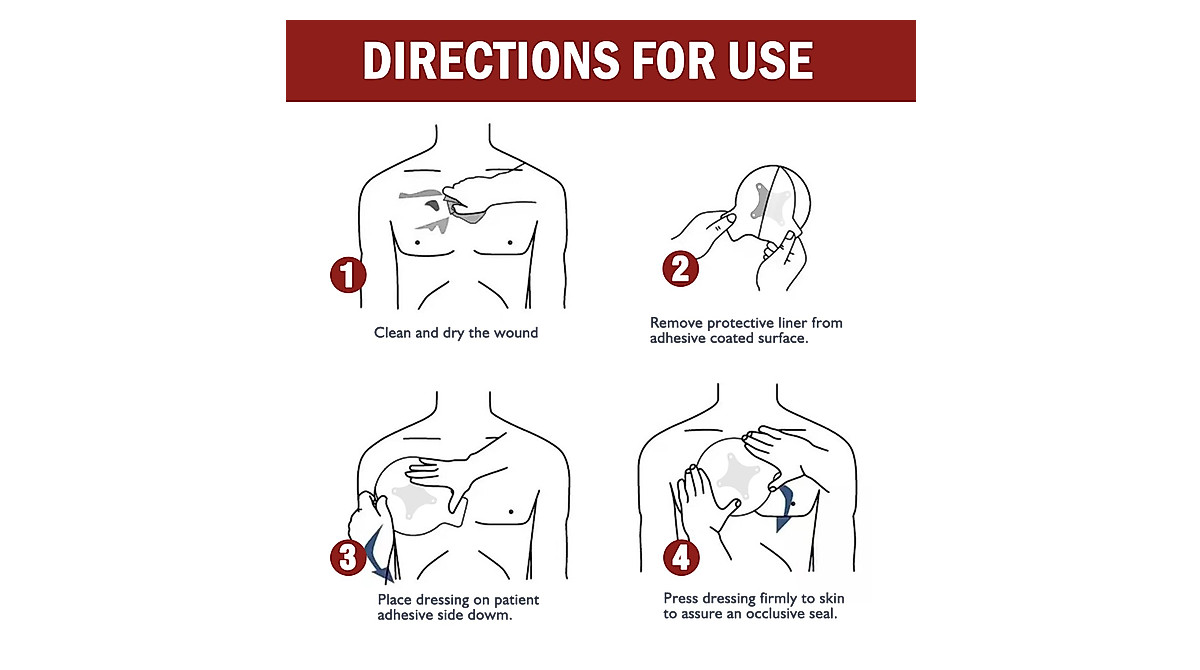 DIRECTIONS FOR USE

1

Clean and dry the wound

2

Remove protective liner from adhesive coated surface.

3

Place dressing on patient adhesive side dowm.

4

Press dressing firmly to skin to assure an occlusive seal.