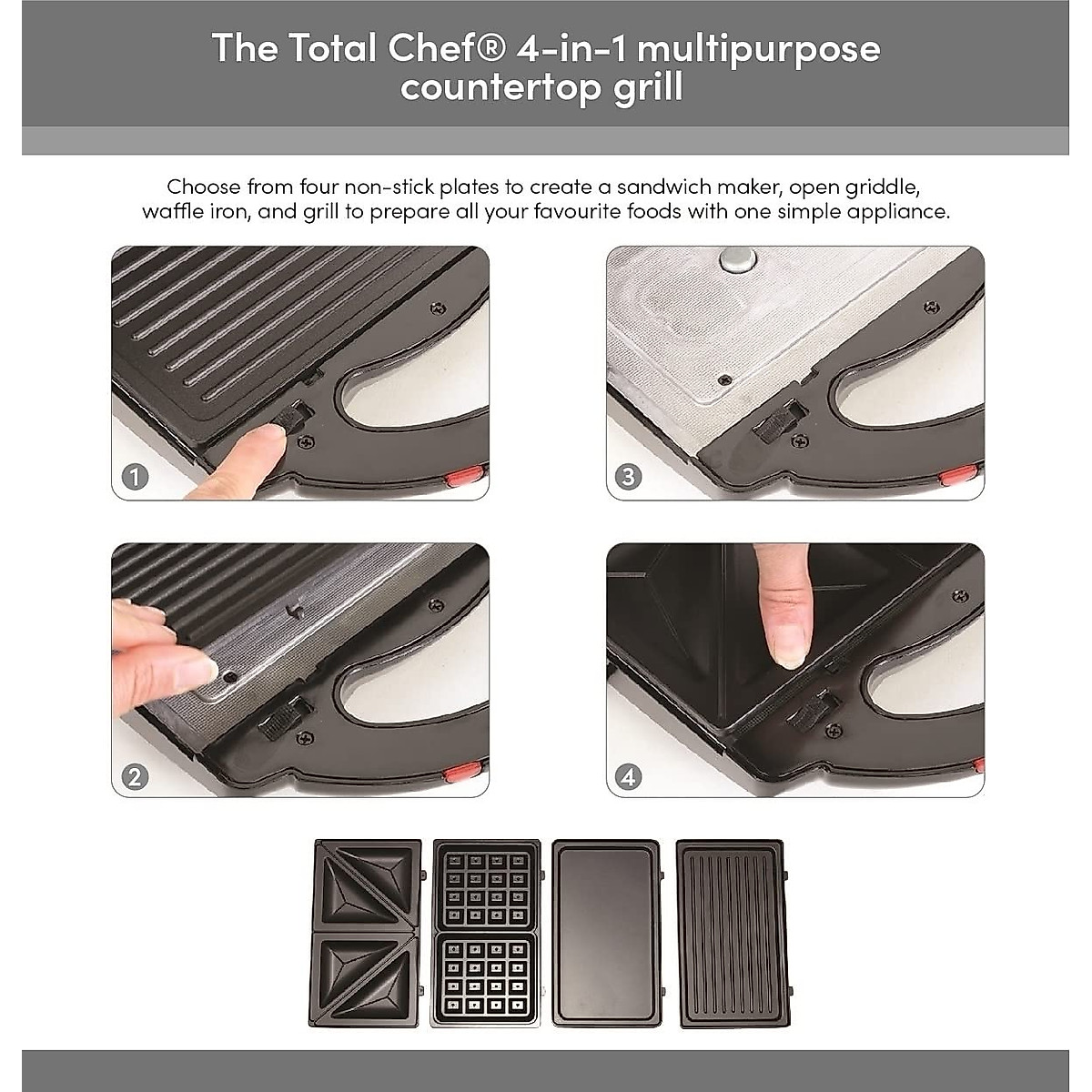 The Total Chef® 4-in-1 multipurpose countertop grill

Choose from four non-stick plates to create a sandwich maker, open griddle, waffle iron, and grill to prepare all your favourite foods with one simple appliance.

1

3

2

4