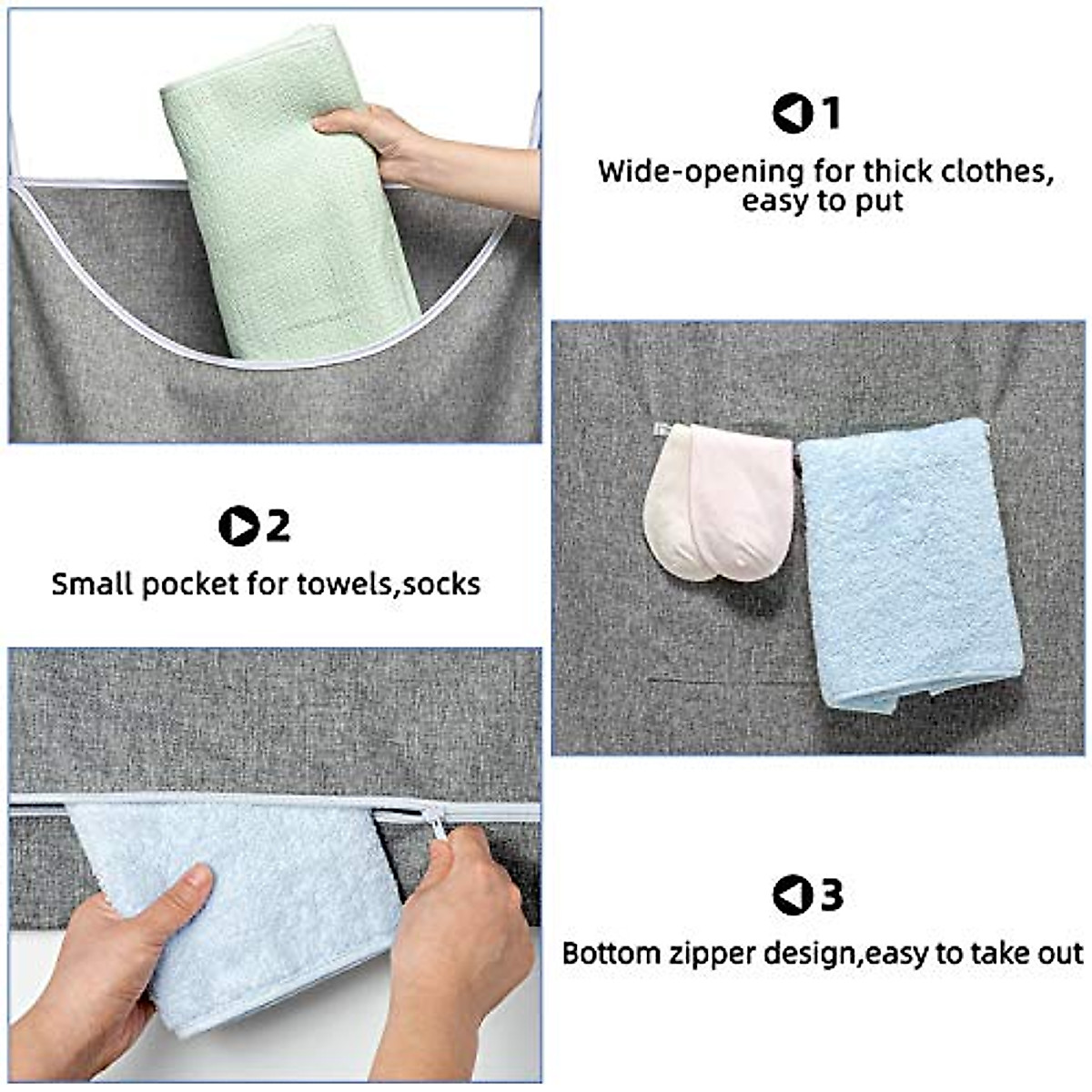 1

Wide-opening for thick clothes, easy to put

2

Small pocket for towels,socks

3

Bottom zipper design,easy to take out