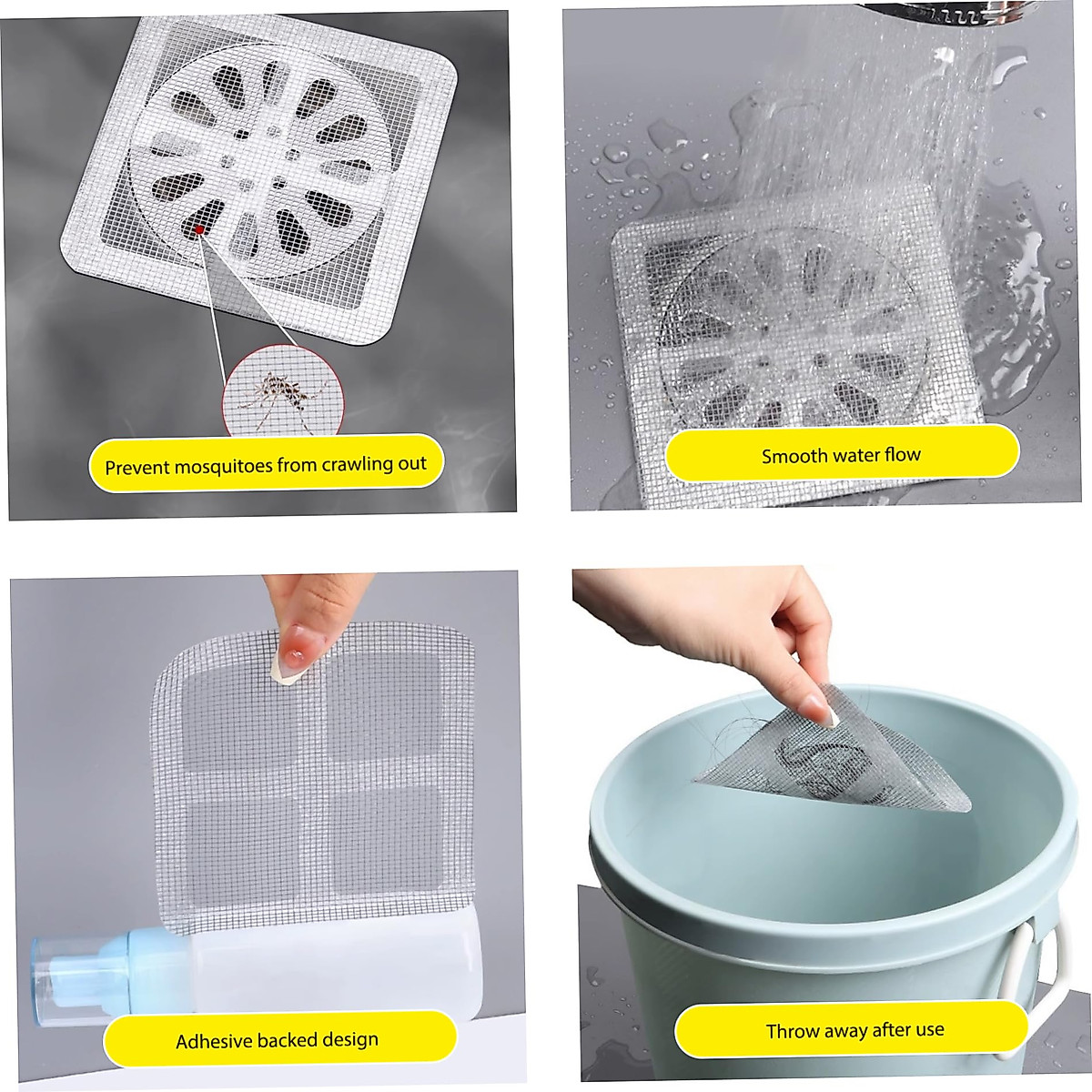 Prevent mosquitoes from crawling out

Smooth water flow

Adhesive backed design

Throw away after use