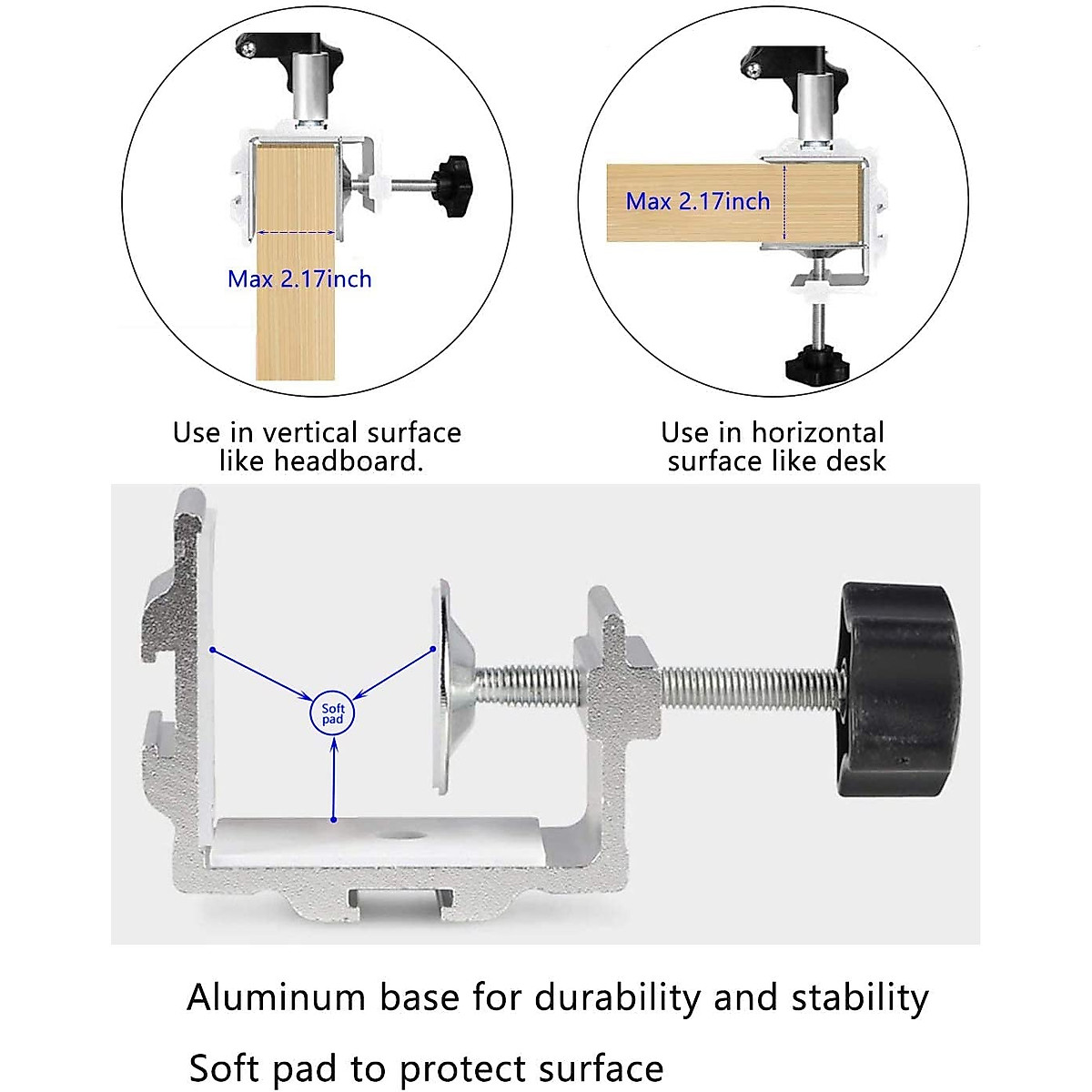 Max 2.17inch

Max 2.17inch

Use in vertical surface like headboard.

Use in horizontal surface like desk

Soft pad

Aluminum base for durability and stability

Soft pad to protect surface