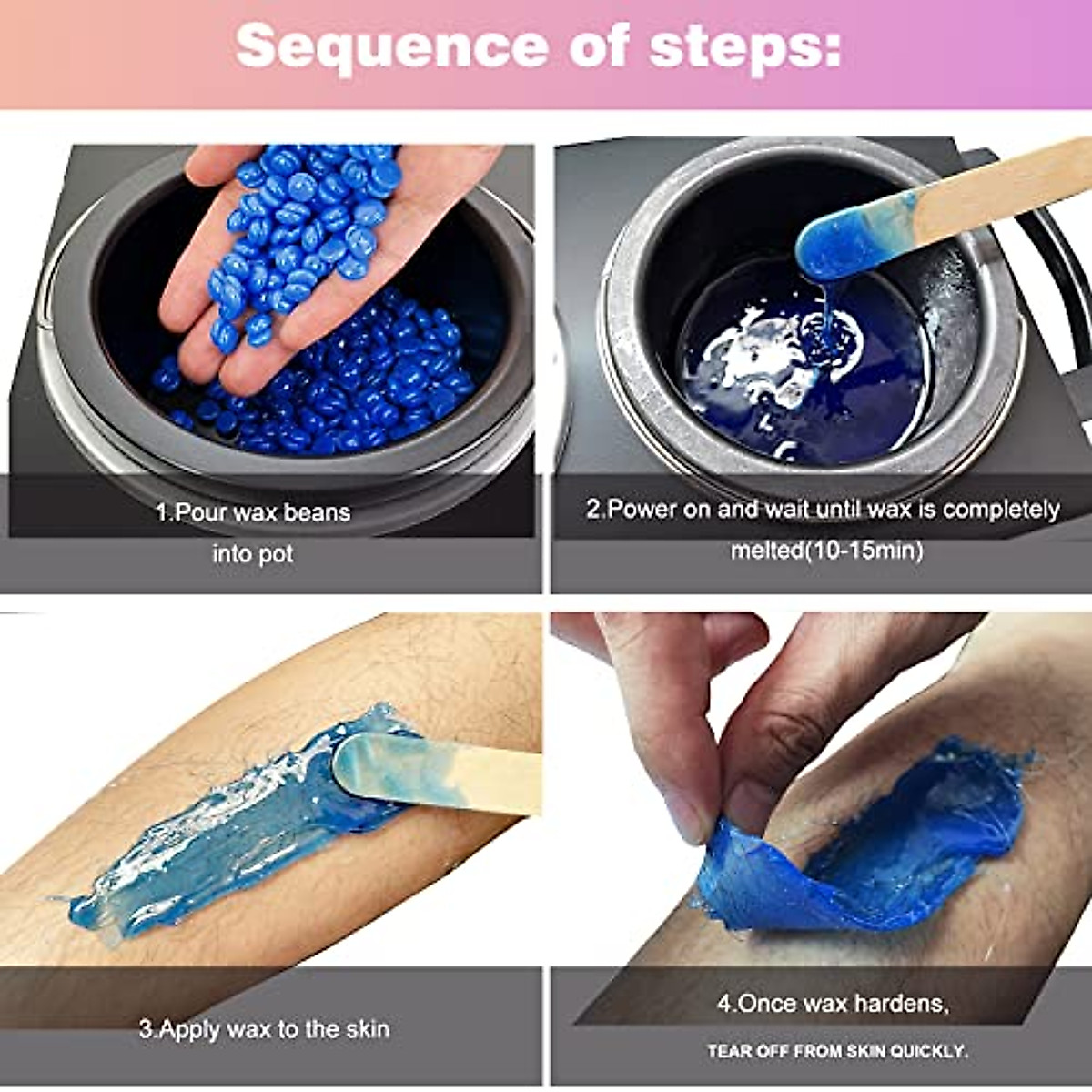 Sequence of steps:

1.Pour wax beans into pot

2.Power on and wait until wax is completely melted(10-15min)

3.Apply wax to the skin

4.Once wax hardens,

TEAR OFF FROM SKIN QUICKLY.