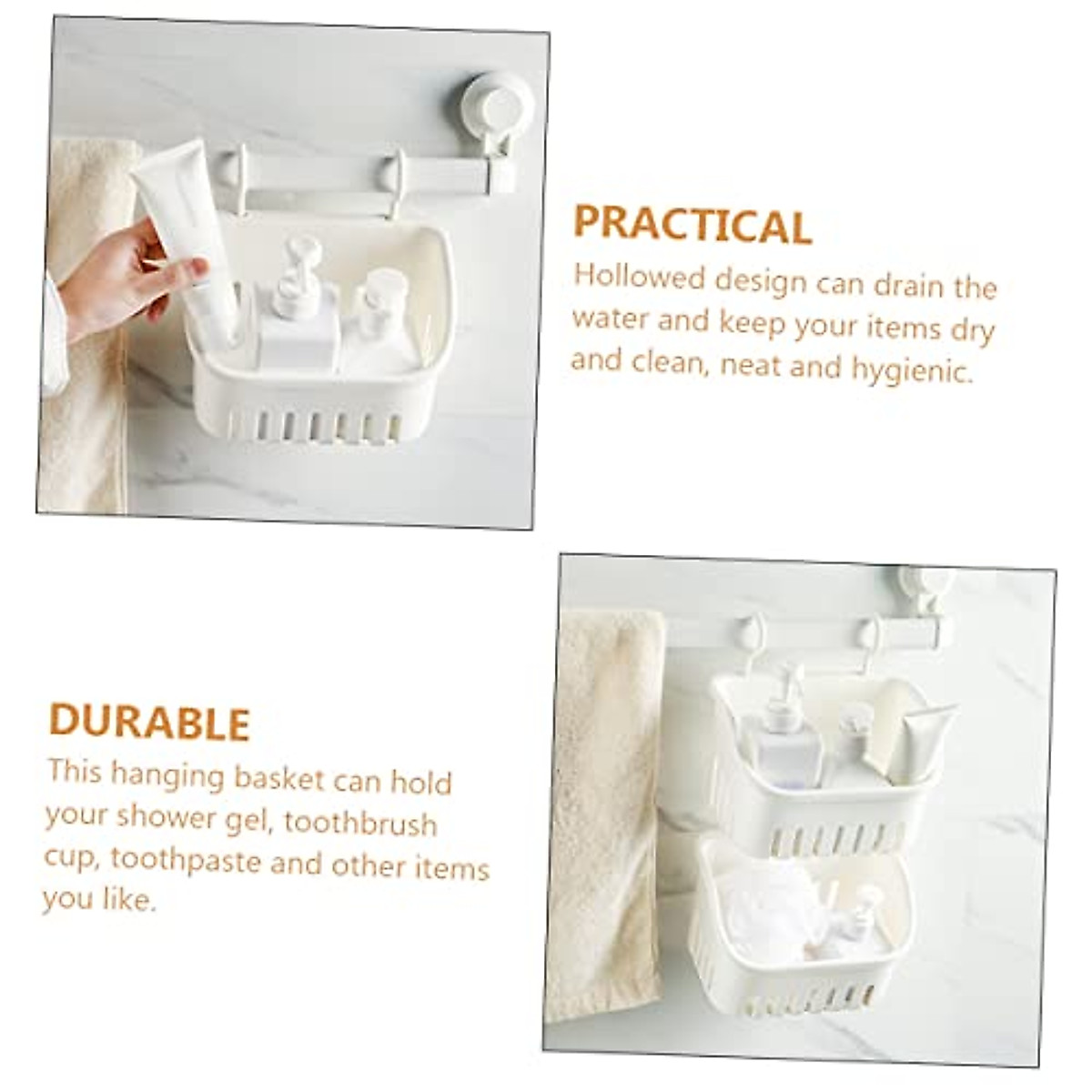 PRACTICAL

Hollowed design can drain the water and keep your items dry and clean, neat and hygienic.

DURABLE

This hanging basket can hold your shower gel, toothbrush cup, toothpaste and other items you like.