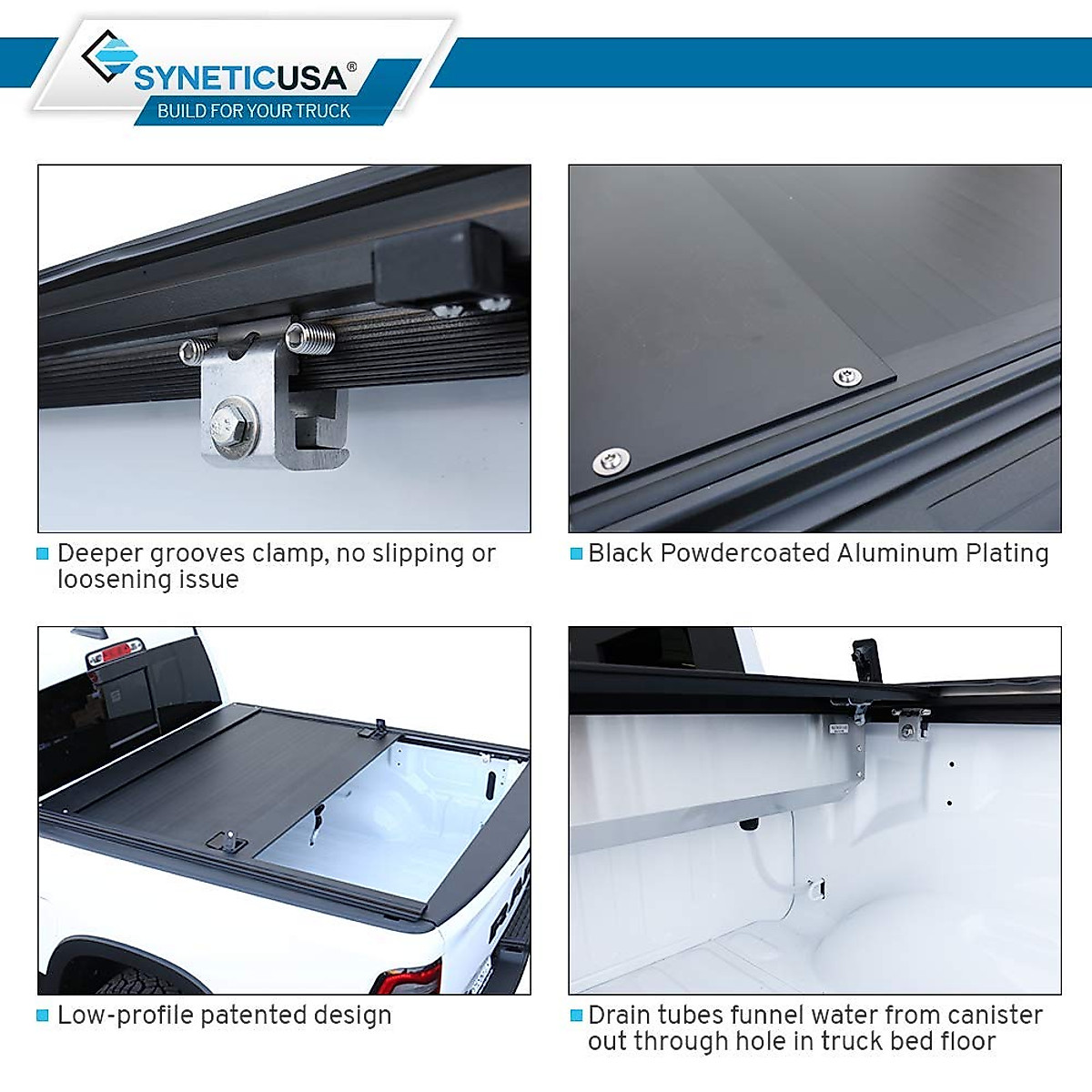 SYNETICUSA®
BUILD FOR YOUR TRUCK

Deeper grooves clamp, no slipping or loosening issue

Black Powdercoated Aluminum Plating

Low-profile patented design

Drain tubes funnel water from canister out through hole in truck bed floor