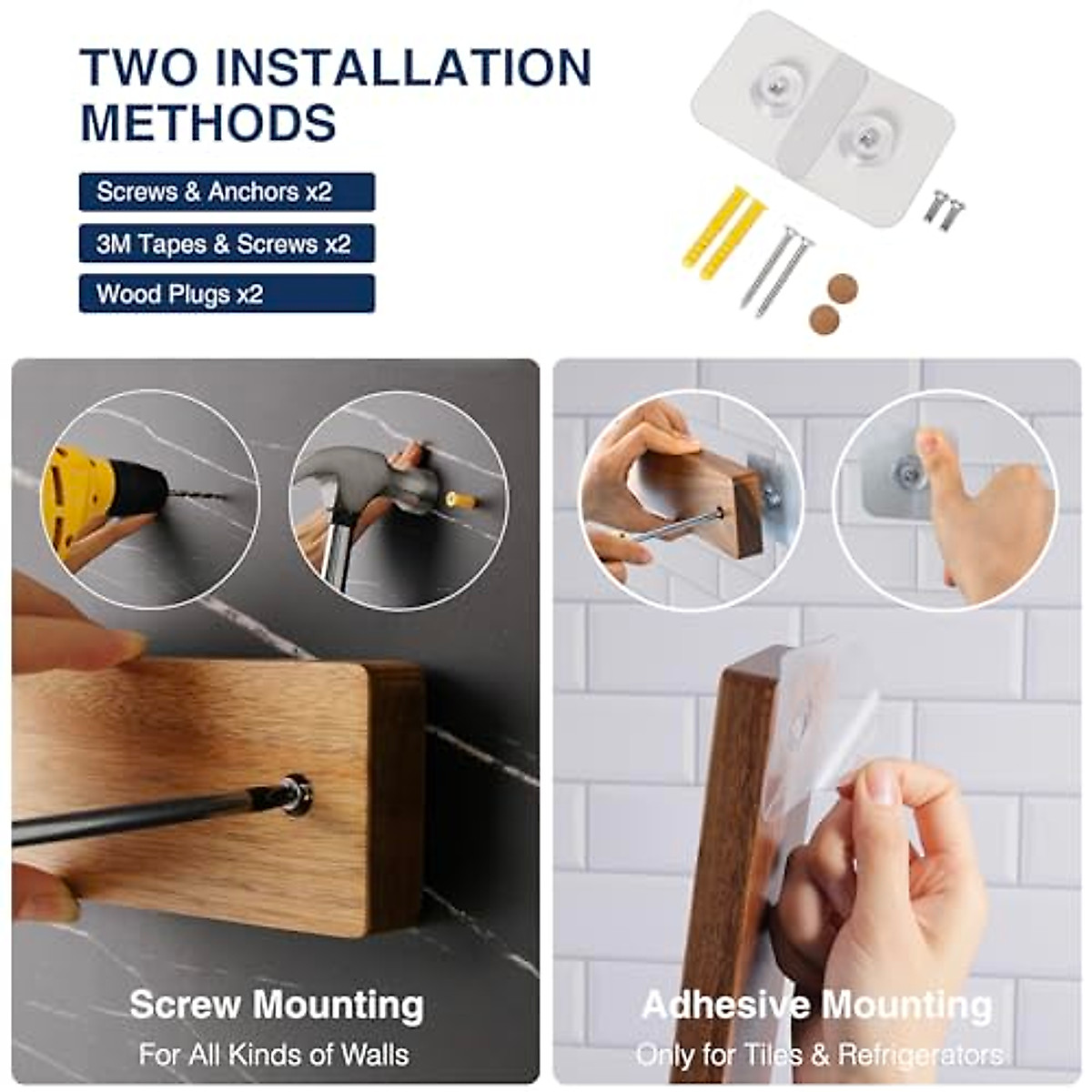 TWO INSTALLATION METHODS

Screws & Anchors x2

3M Tapes & Screws x2

Wood Plugs x2

Screw Mounting
For All Kinds of Walls

Adhesive Mounting
Only for Tiles & Refrigerators