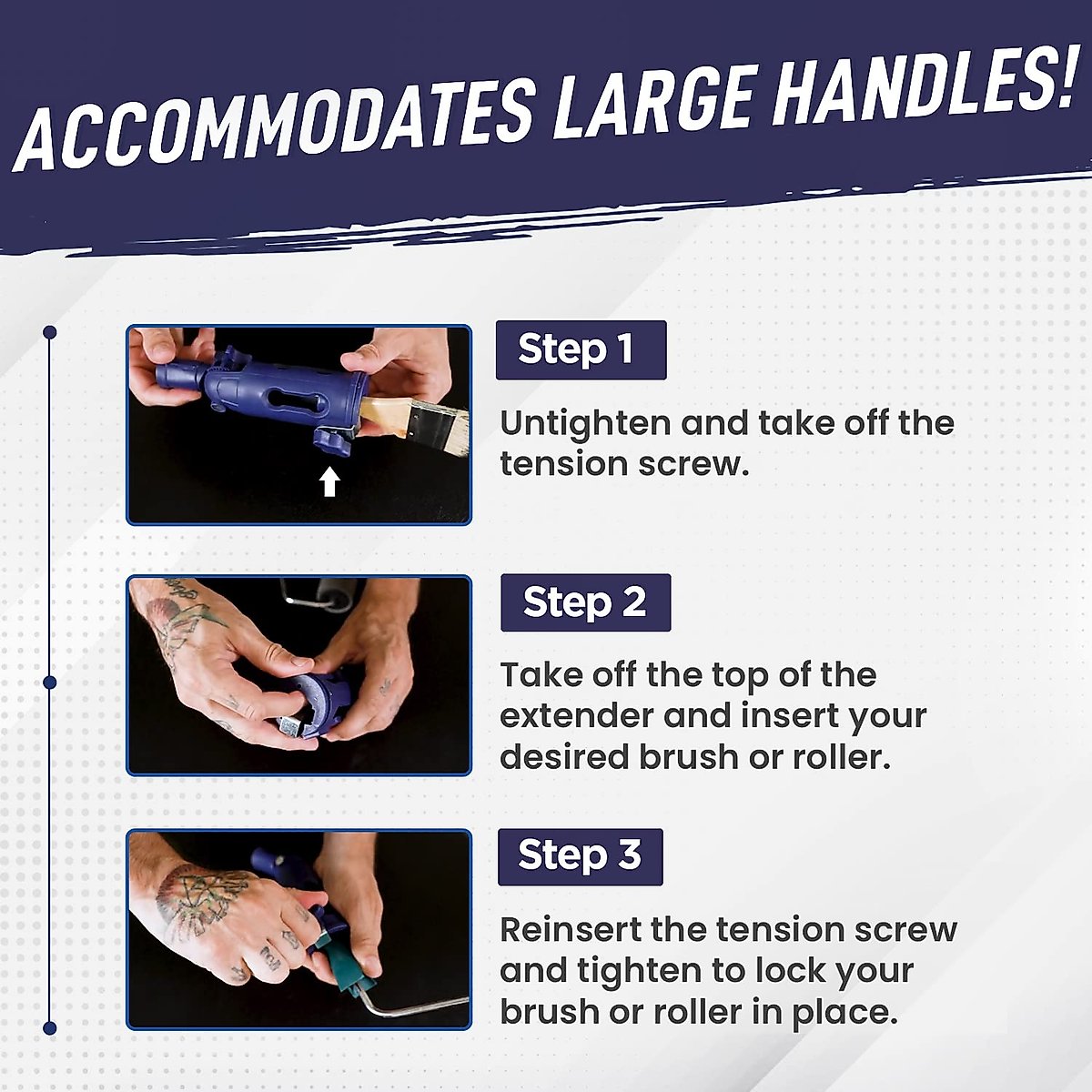 ACCOMMODATES LARGE HANDLES!

Step 1

Untighten and take off the tension screw.

Step 2

Take off the top of the extender and insert your desired brush or roller.

Step 3

Reinsert the tension screw and tighten to lock your brush or roller in place.