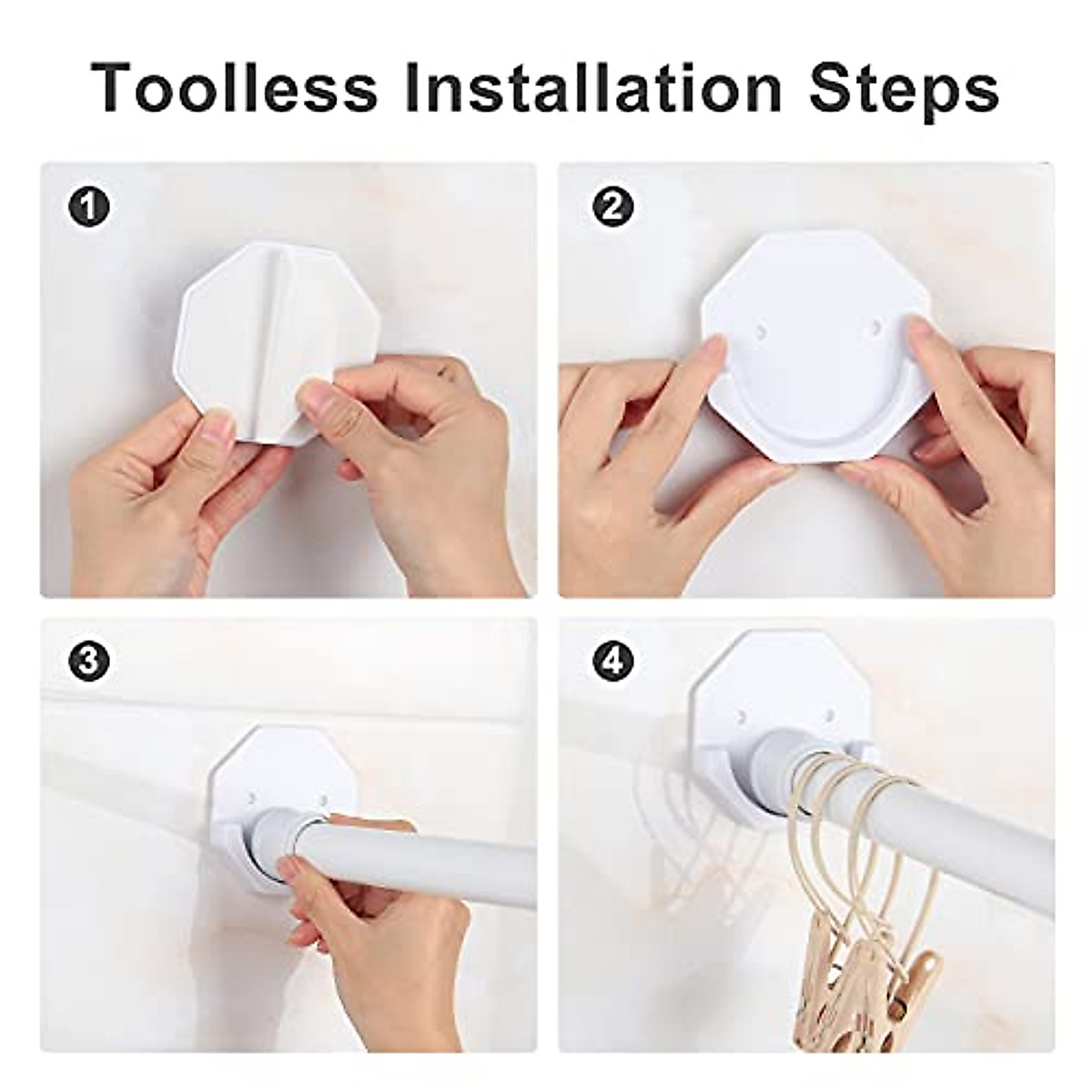 Toolless Installation Steps

1

2

3

4