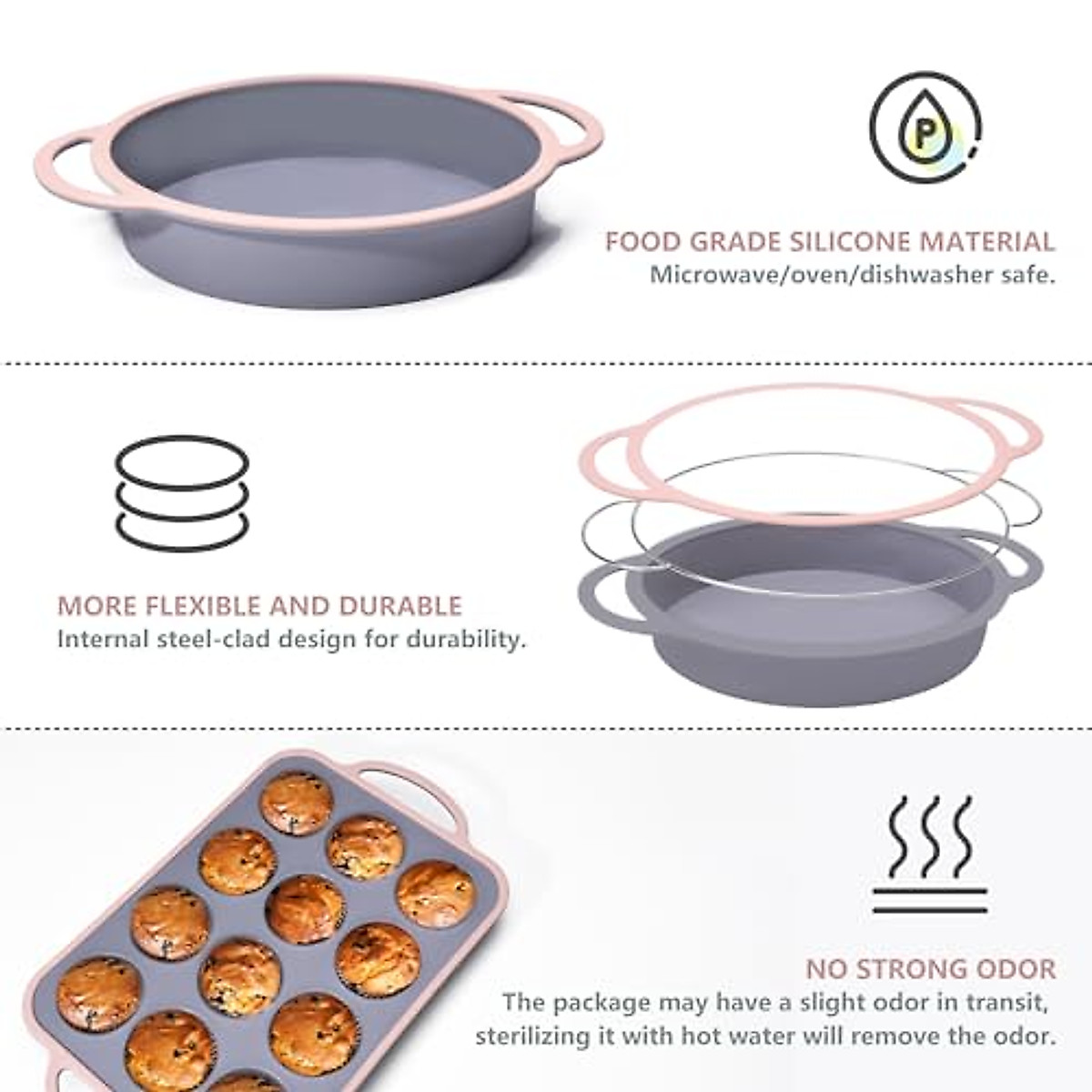 P

FOOD GRADE SILICONE MATERIAL
Microwave/oven/dishwasher safe.

MORE FLEXIBLE AND DURABLE
Internal steel-clad design for durability.

NO STRONG ODOR
The package may have a slight odor in transit, sterilizing it with hot water will remove the odor.