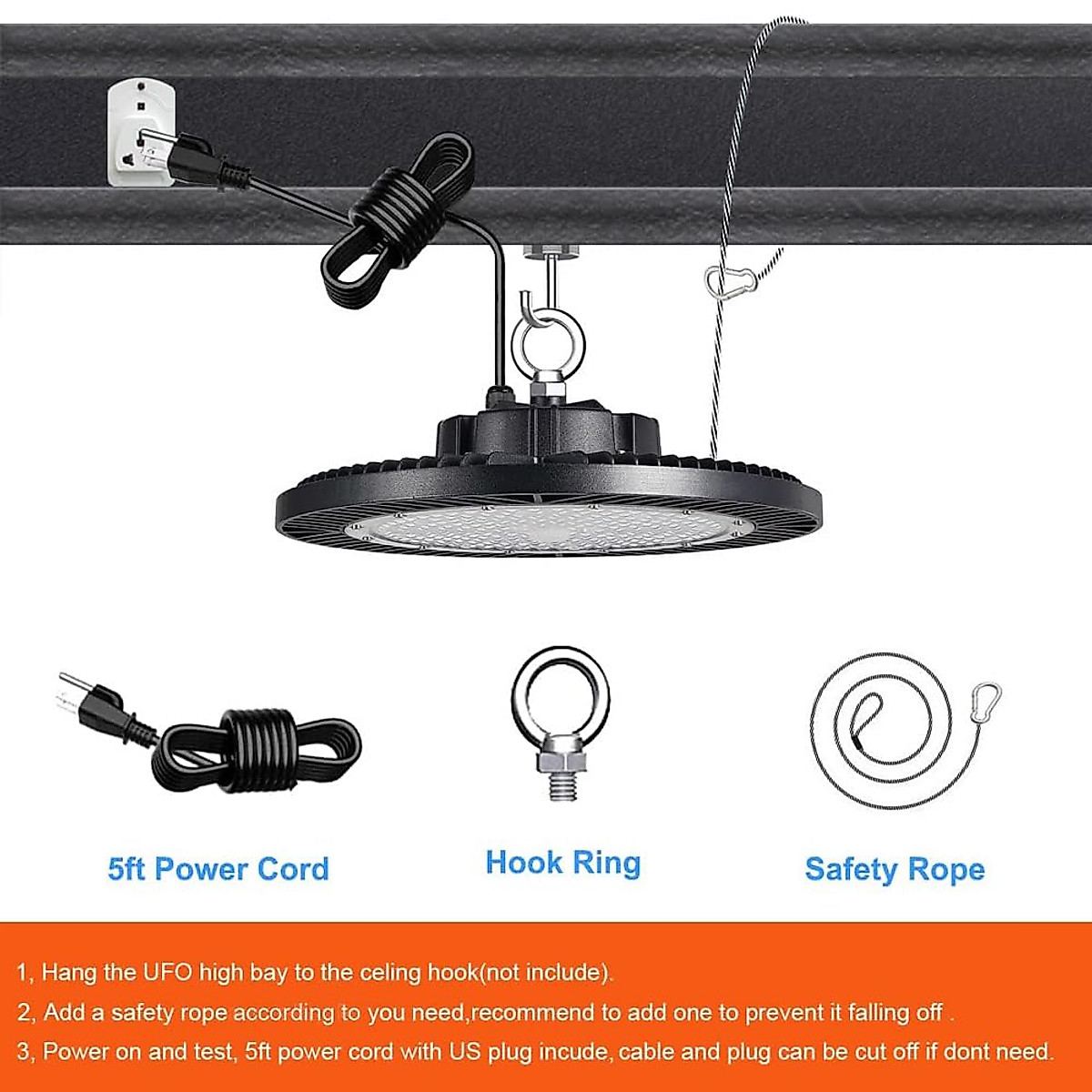 5ft Power Cord

Hook Ring

Safety Rope

1, Hang the UFO high bay to the celing hook(not include).

2, Add a safety rope according to you need,recommend to add one to prevent it falling off .

3, Power on and test, 5ft power cord with US plug incude, cable and plug can be cut off if dont need.