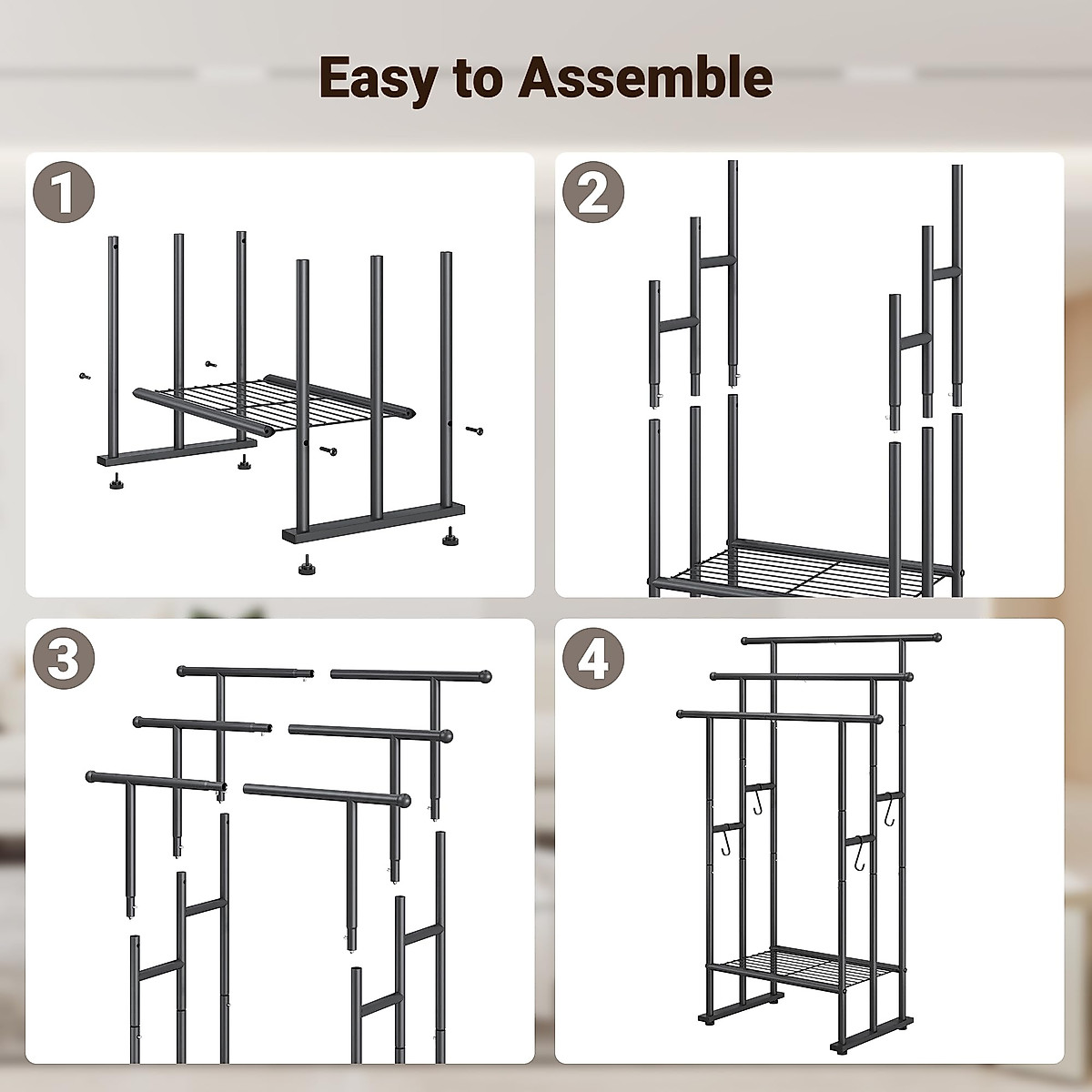 Easy to Assemble

1

2

3

4