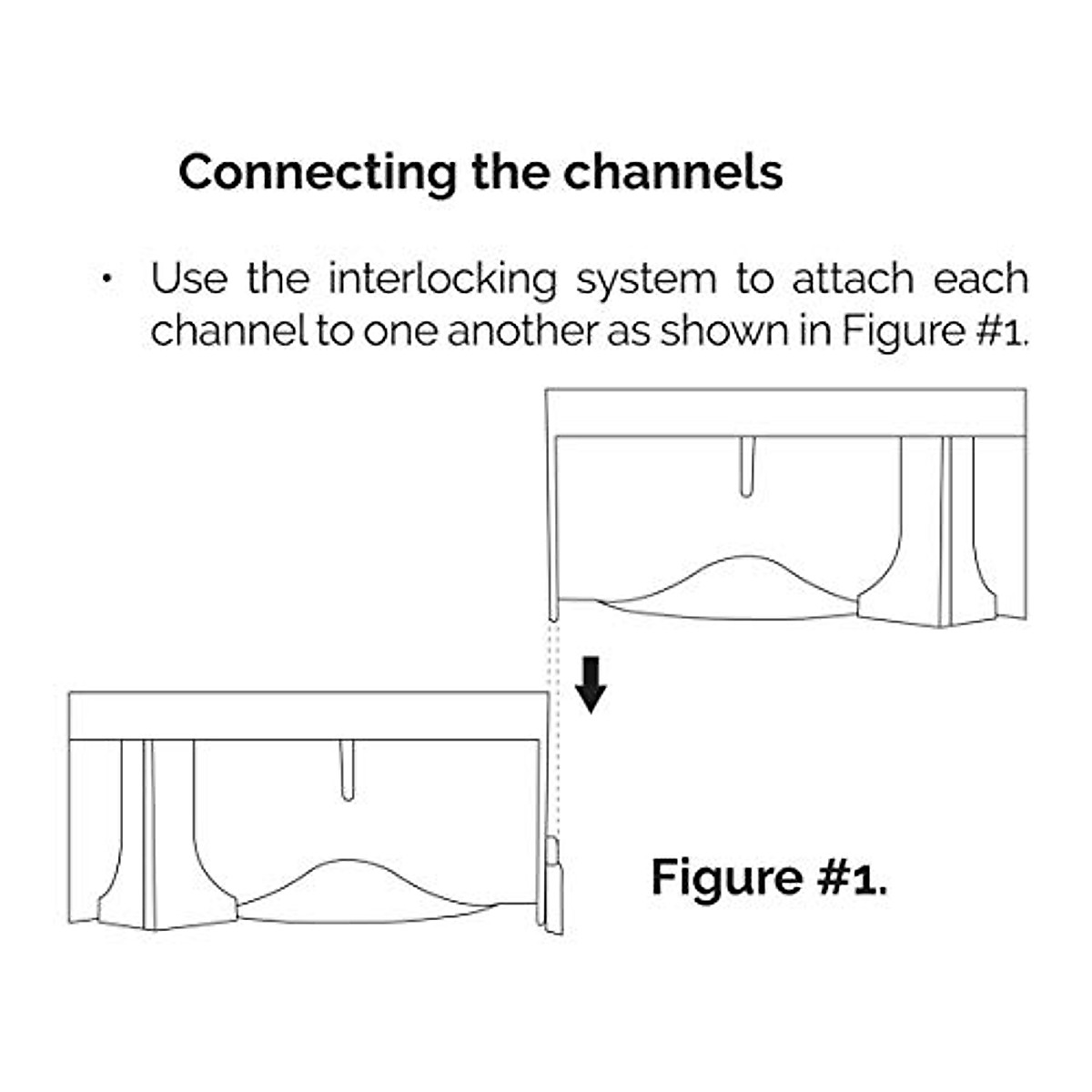 Connecting the channels

• Use the interlocking system to attach each channel to one another as shown in Figure #1.

Figure #1.