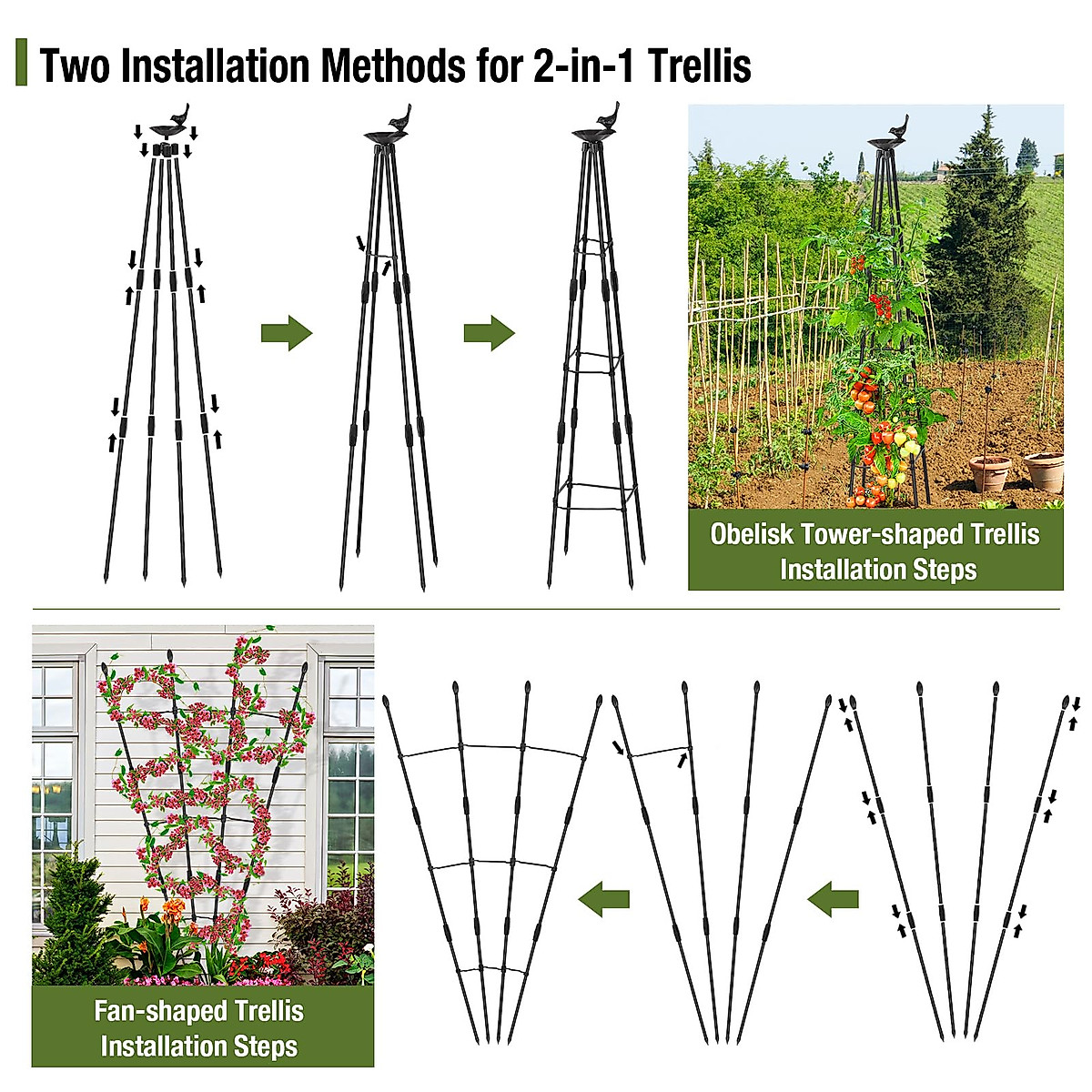 Two Installation Methods for 2-in-1 Trellis

Obelisk Tower-shaped Trellis Installation Steps

Fan-shaped Trellis Installation Steps