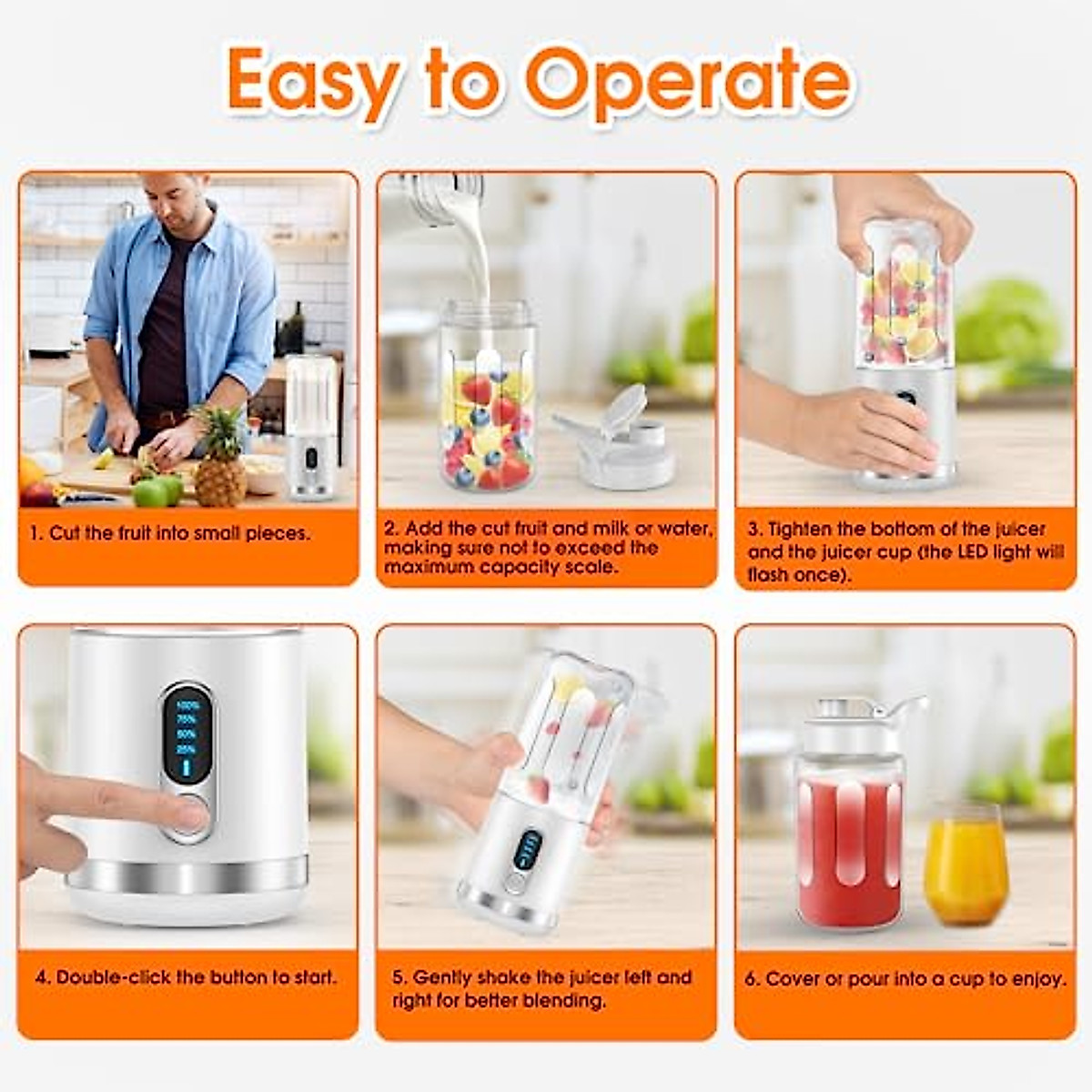 Easy to Operate

1. Cut the fruit into small pieces.

2. Add the cut fruit and milk or water, making sure not to exceed the maximum capacity scale.

3. Tighten the bottom of the juicer and the juicer cup (the LED light will flash once).

100%
75%
50%
25%

4. Double-click the button to start.

5. Gently shake the juicer left and right for better blending.

6. Cover or pour into a cup to enjoy.