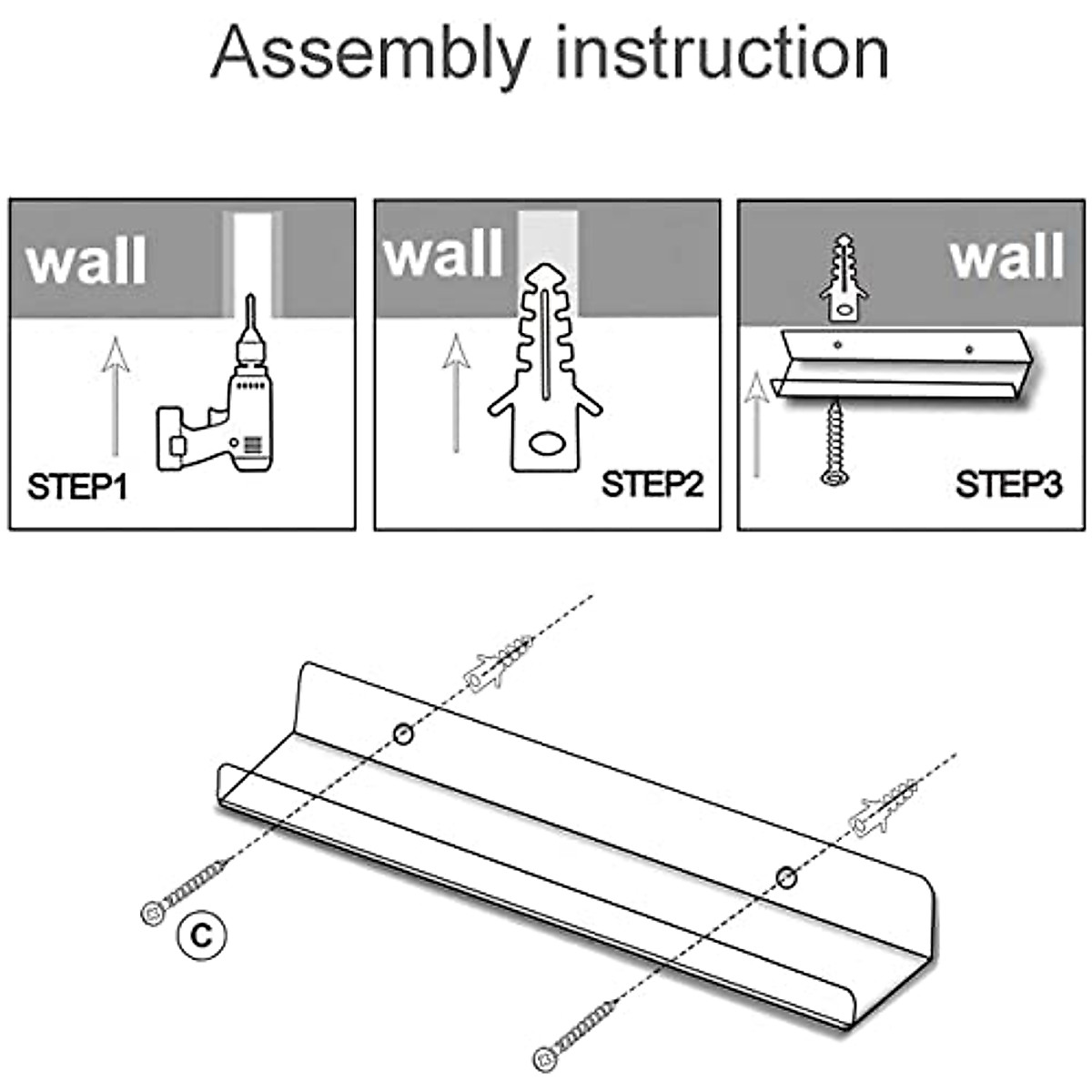 Assembly instruction

wall

STEP1

wall

STEP2

wall

STEP3

C