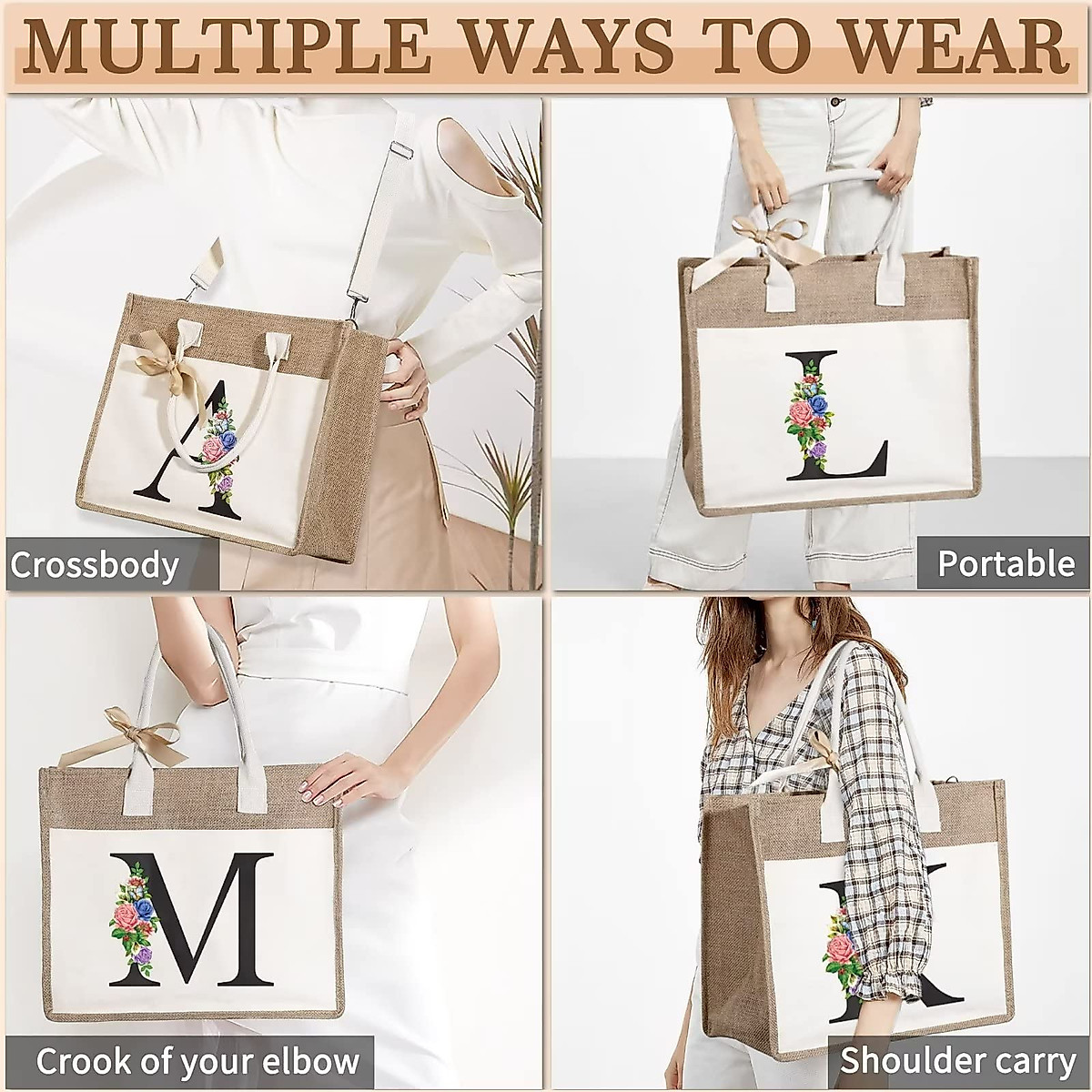 MULTIPLE WAYS TO WEAR

A

Crossbody

L

Portable

M

Crook of your elbow

K

Shoulder carry