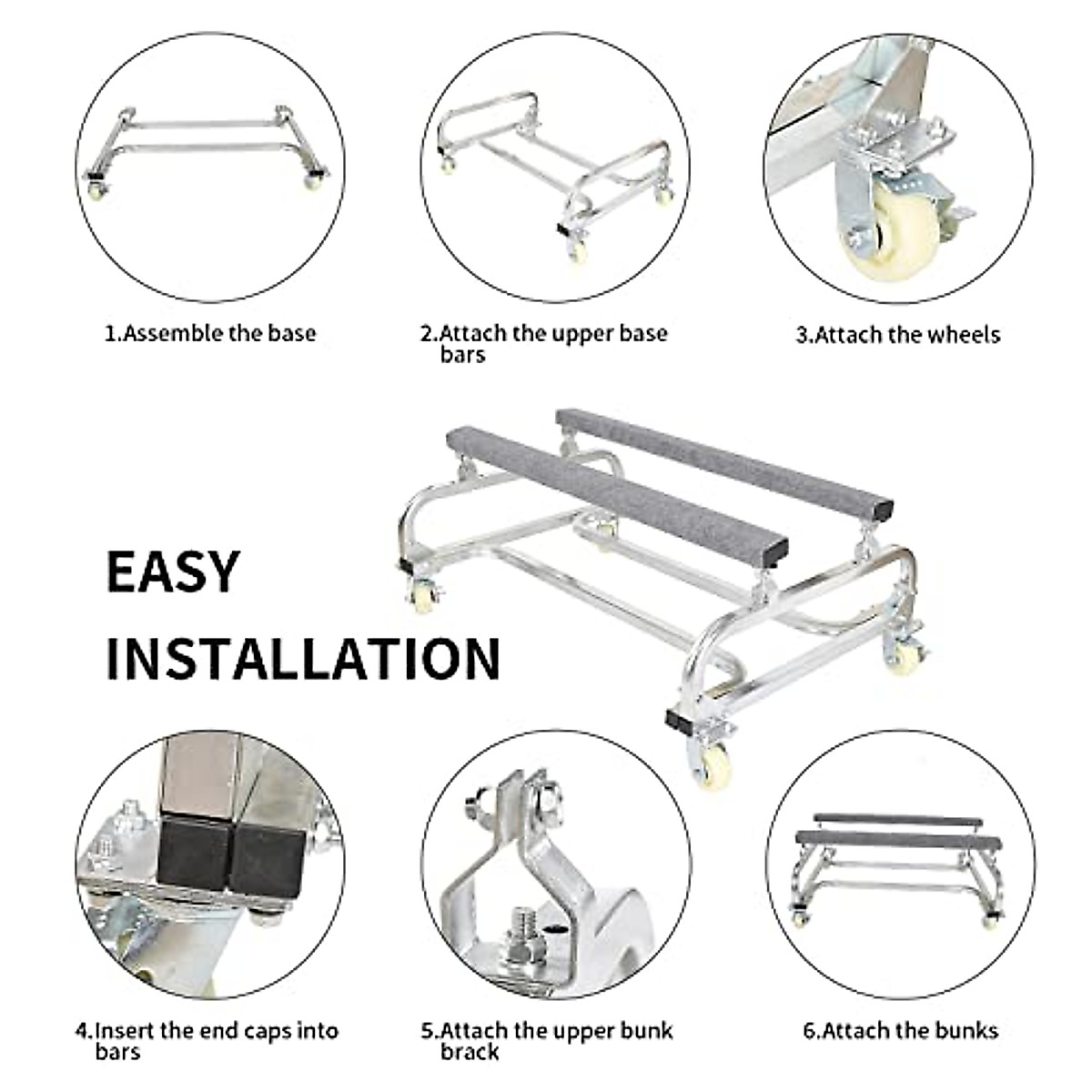 1.Assemble the base

2.Attach the upper base bars

3.Attach the wheels

EASY INSTALLATION

4.Insert the end caps into bars

5.Attach the upper bunk brack

6.Attach the bunks