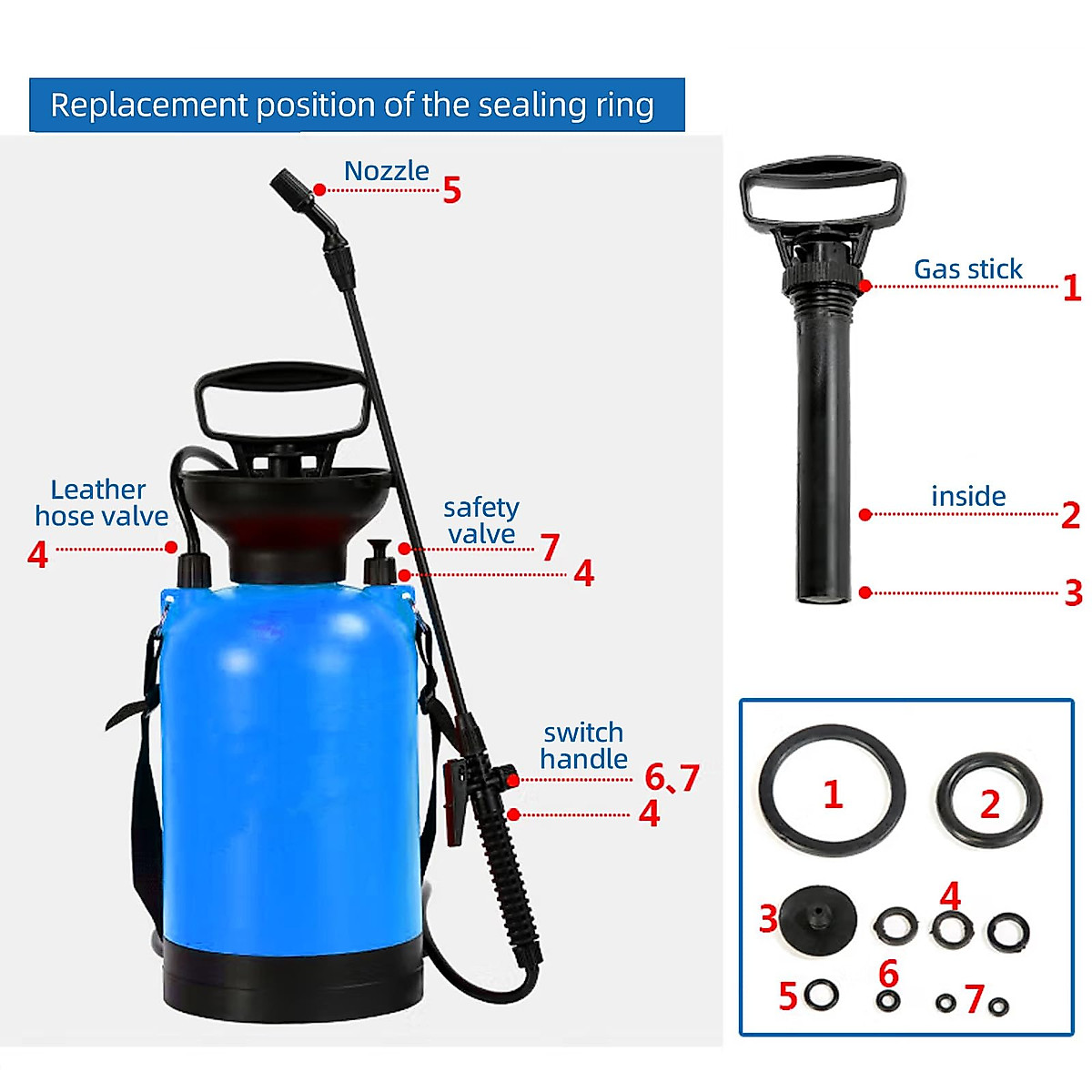 Replacement position of the sealing ring

Nozzle 5

Leather hose valve
4

safety valve 7
4

switch handle 6、7
4

Gas stick 1

inside 2

3

1 2

3 4

5 6 7