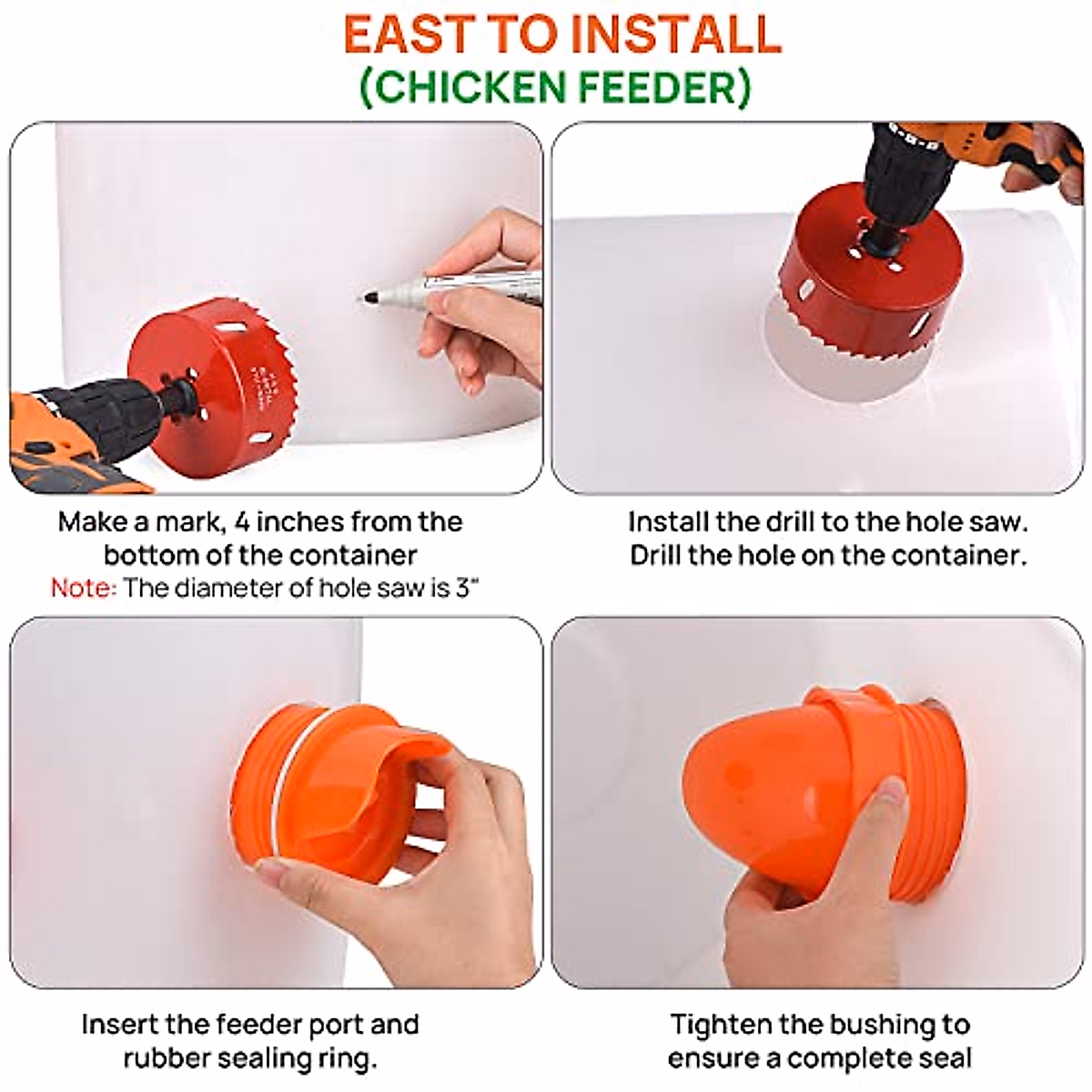 EAST TO INSTALL
(CHICKEN FEEDER)

Make a mark, 4 inches from the bottom of the container
Note: The diameter of hole saw is 3"

Install the drill to the hole saw. Drill the hole on the container.

Insert the feeder port and rubber sealing ring.

Tighten the bushing to ensure a complete seal