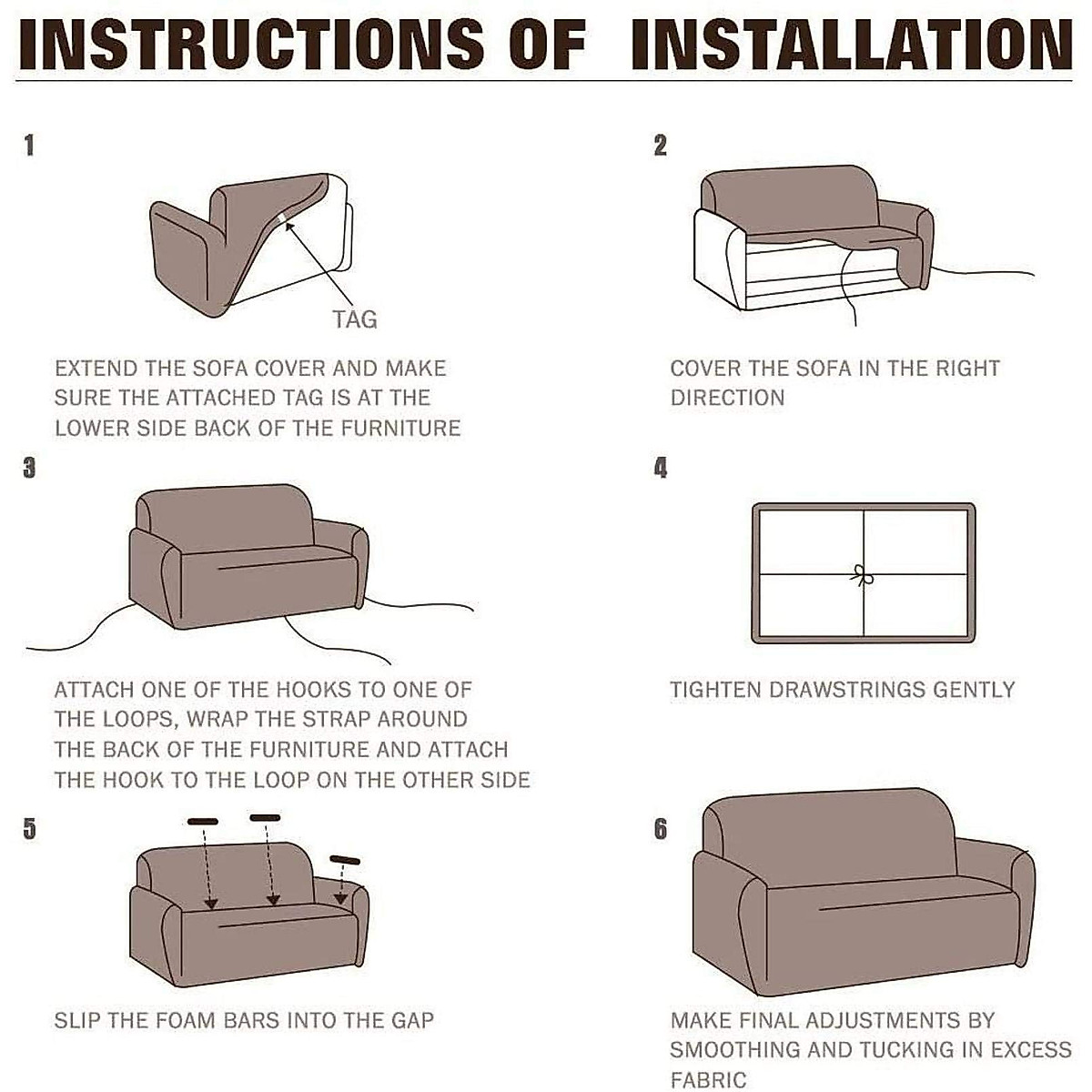 INSTRUCTIONS OF INSTALLATION

1

TAG

EXTEND THE SOFA COVER AND MAKE SURE THE ATTACHED TAG IS AT THE LOWER SIDE BACK OF THE FURNITURE

2

COVER THE SOFA IN THE RIGHT DIRECTION

3

ATTACH ONE OF THE HOOKS TO ONE OF THE LOOPS, WRAP THE STRAP AROUND THE BACK OF THE FURNITURE AND ATTACH THE HOOK TO THE LOOP ON THE OTHER SIDE

4

TIGHTEN DRAWSTRINGS GENTLY

5

SLIP THE FOAM BARS INTO THE GAP

6

MAKE FINAL ADJUSTMENTS BY SMOOTHING AND TUCKING IN EXCESS FABRIC