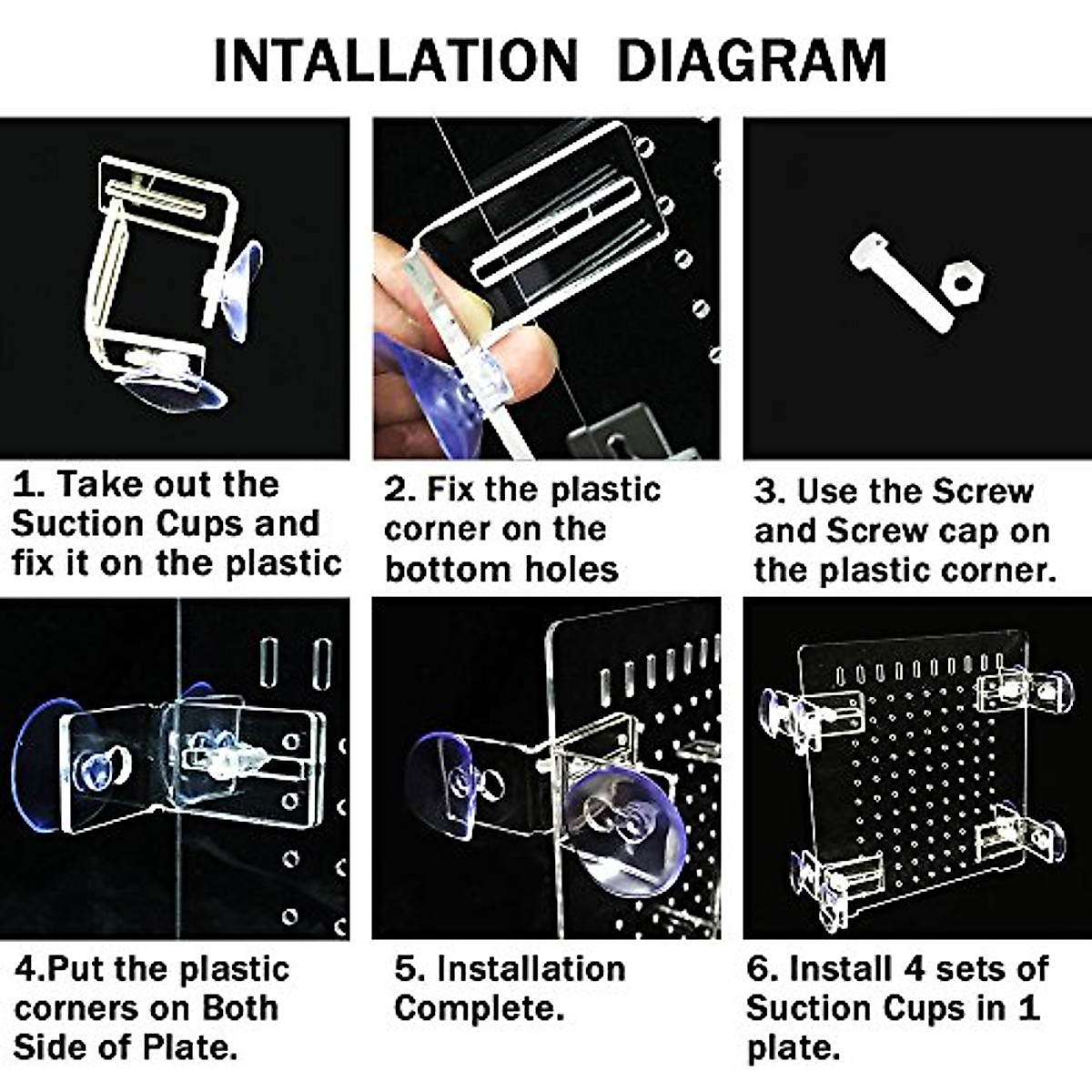 INTALLATION DIAGRAM

1. Take out the Suction Cups and fix it on the plastic

2. Fix the plastic corner on the bottom holes

3. Use the Screw and Screw cap on the plastic corner.

4.Put the plastic corners on Both Side of Plate.

5. Installation Complete.

6. Install 4 sets of Suction Cups in 1 plate.