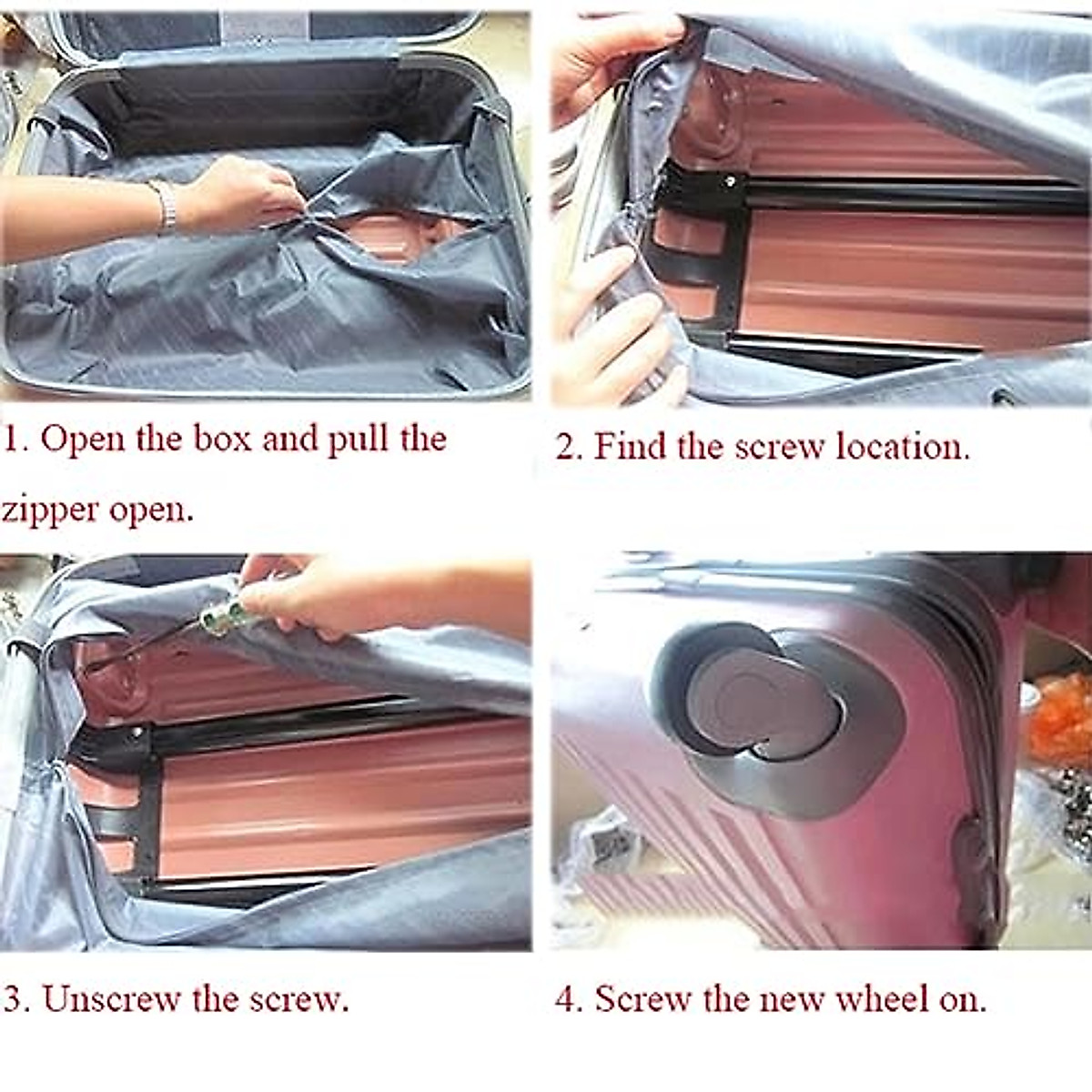 1. Open the box and pull the zipper open.

2. Find the screw location.

3. Unscrew the screw.

4. Screw the new wheel on.