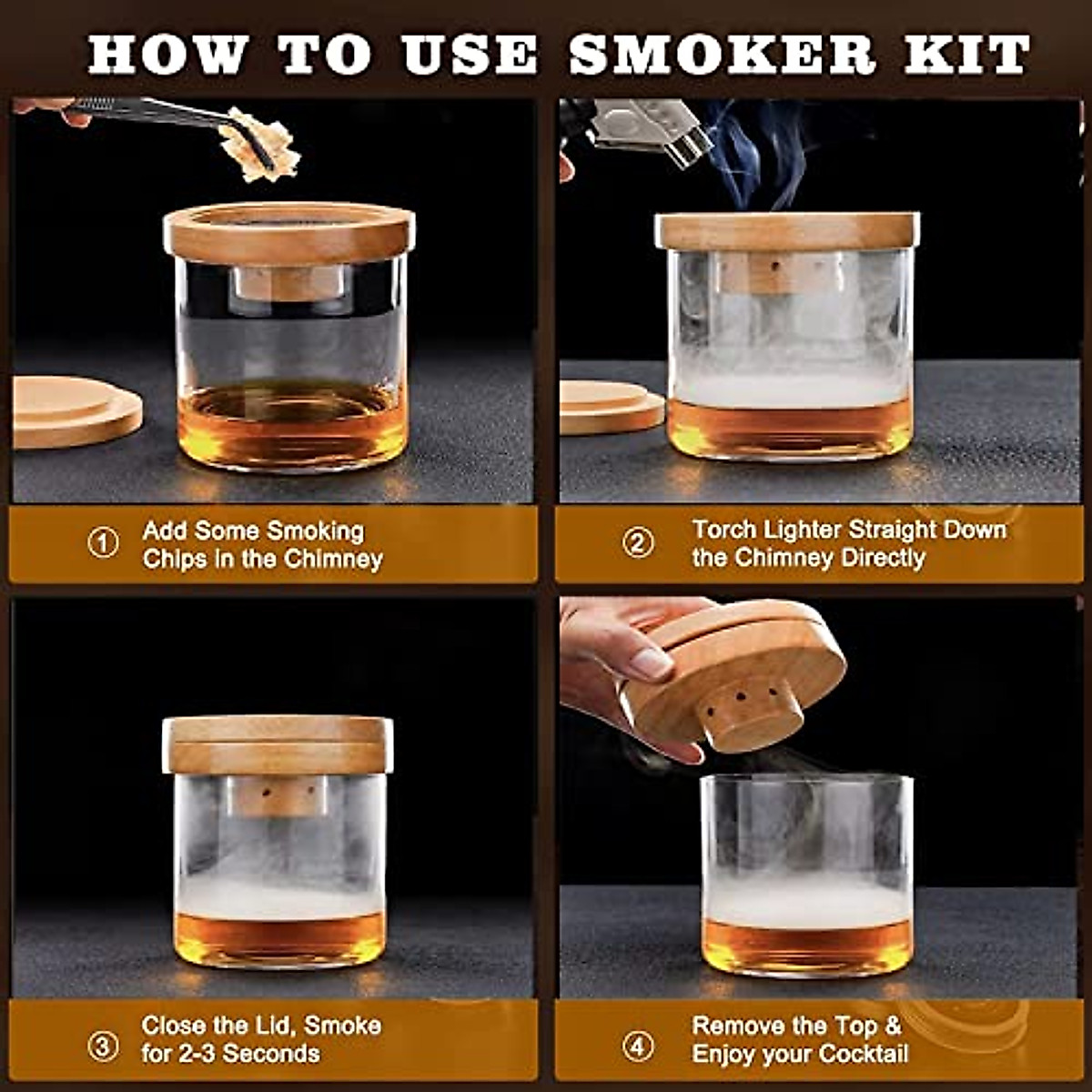 HOW TO USE SMOKER KIT

① Add Some Smoking Chips in the Chimney

② Torch Lighter Straight Down the Chimney Directly

③ Close the Lid, Smoke for 2-3 Seconds

④ Remove the Top & Enjoy your Cocktail