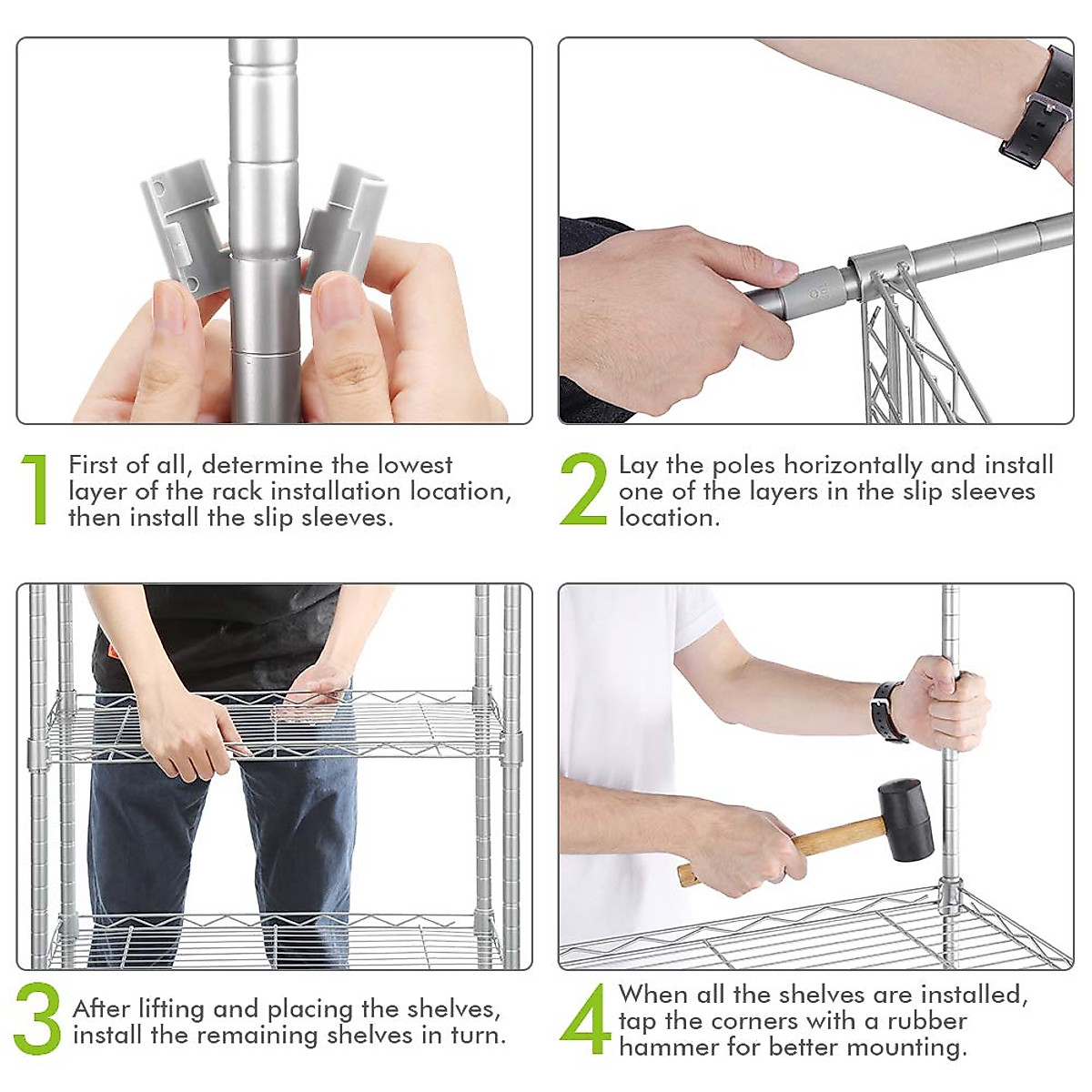 1 First of all, determine the lowest layer of the rack installation location, then install the slip sleeves.

2 Lay the poles horizontally and install one of the layers in the slip sleeves location.

3 After lifting and placing the shelves, install the remaining shelves in turn.

4 When all the shelves are installed, tap the corners with a rubber hammer for better mounting.