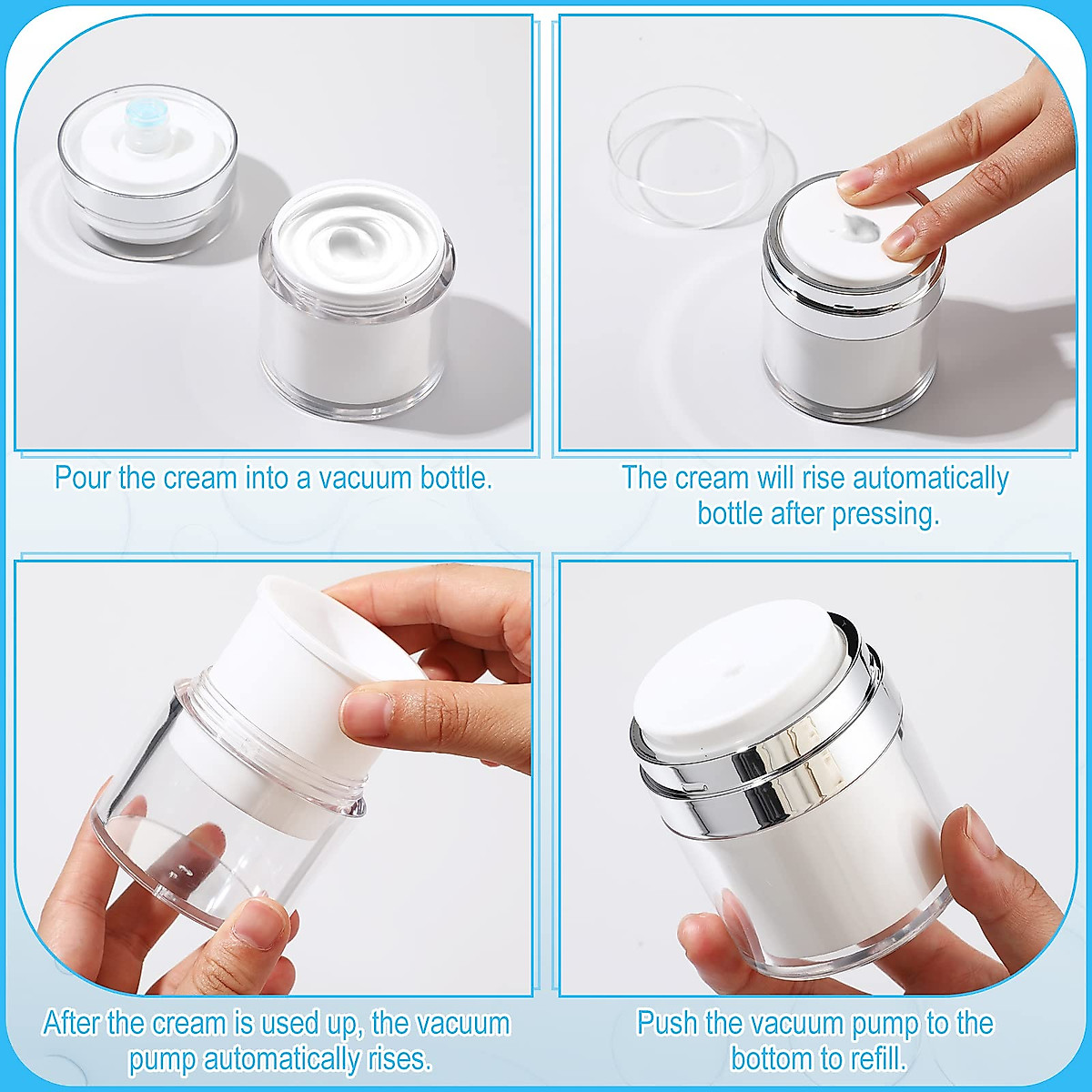 Pour the cream into a vacuum bottle.

The cream will rise automatically bottle after pressing.

After the cream is used up, the vacuum pump automatically rises.

Push the vacuum pump to the bottom to refill.