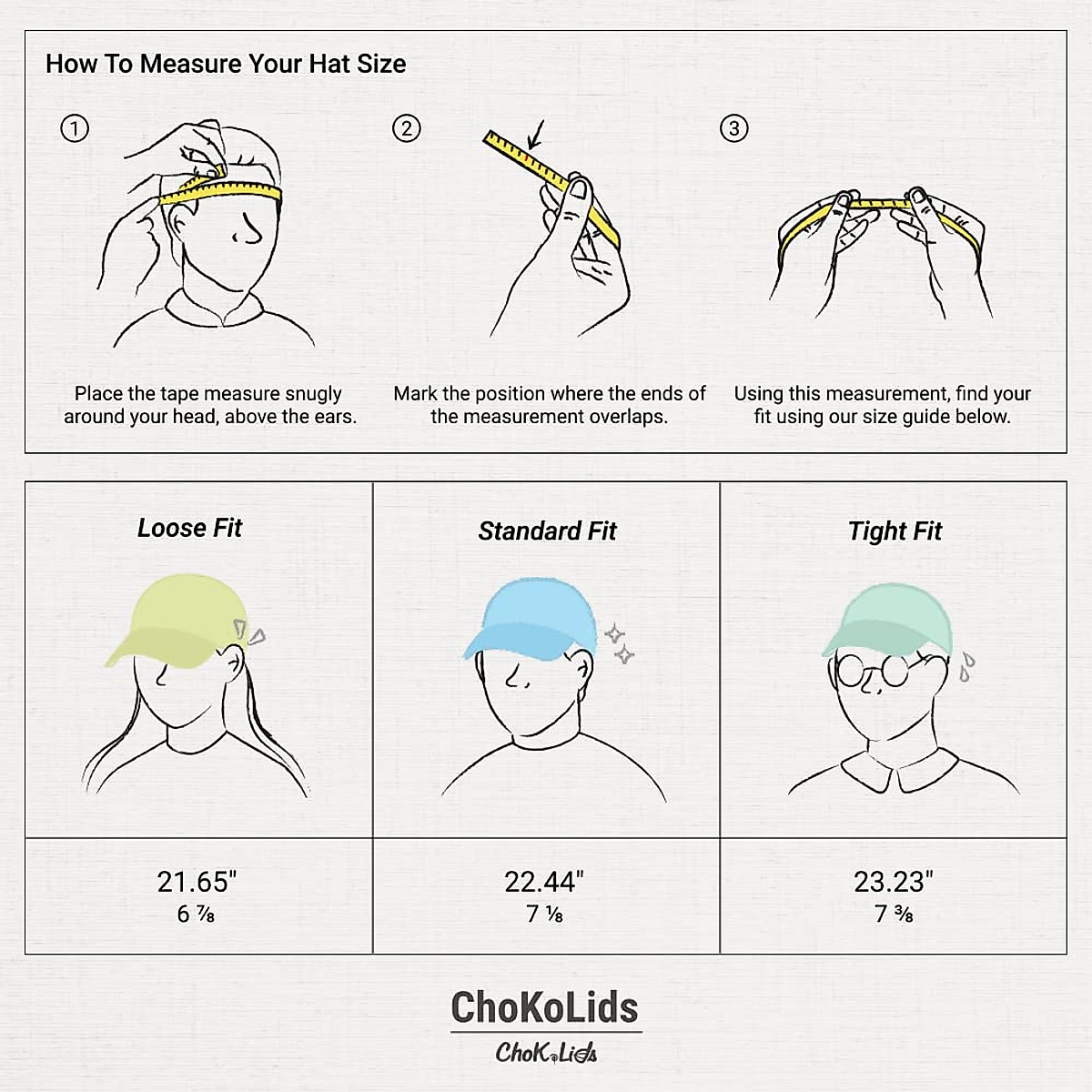 How To Measure Your Hat Size

①

Place the tape measure snugly around your head, above the ears.

②

Mark the position where the ends of the measurement overlaps.

③

Using this measurement, find your fit using our size guide below.

| Loose Fit | Standard Fit | Tight Fit |
|---|---|---|
| 21.65" 6 ⅞ | 22.44" 7 ⅛ | 23.23" 7 ⅜ |

ChoKoLids

ChoKoLids