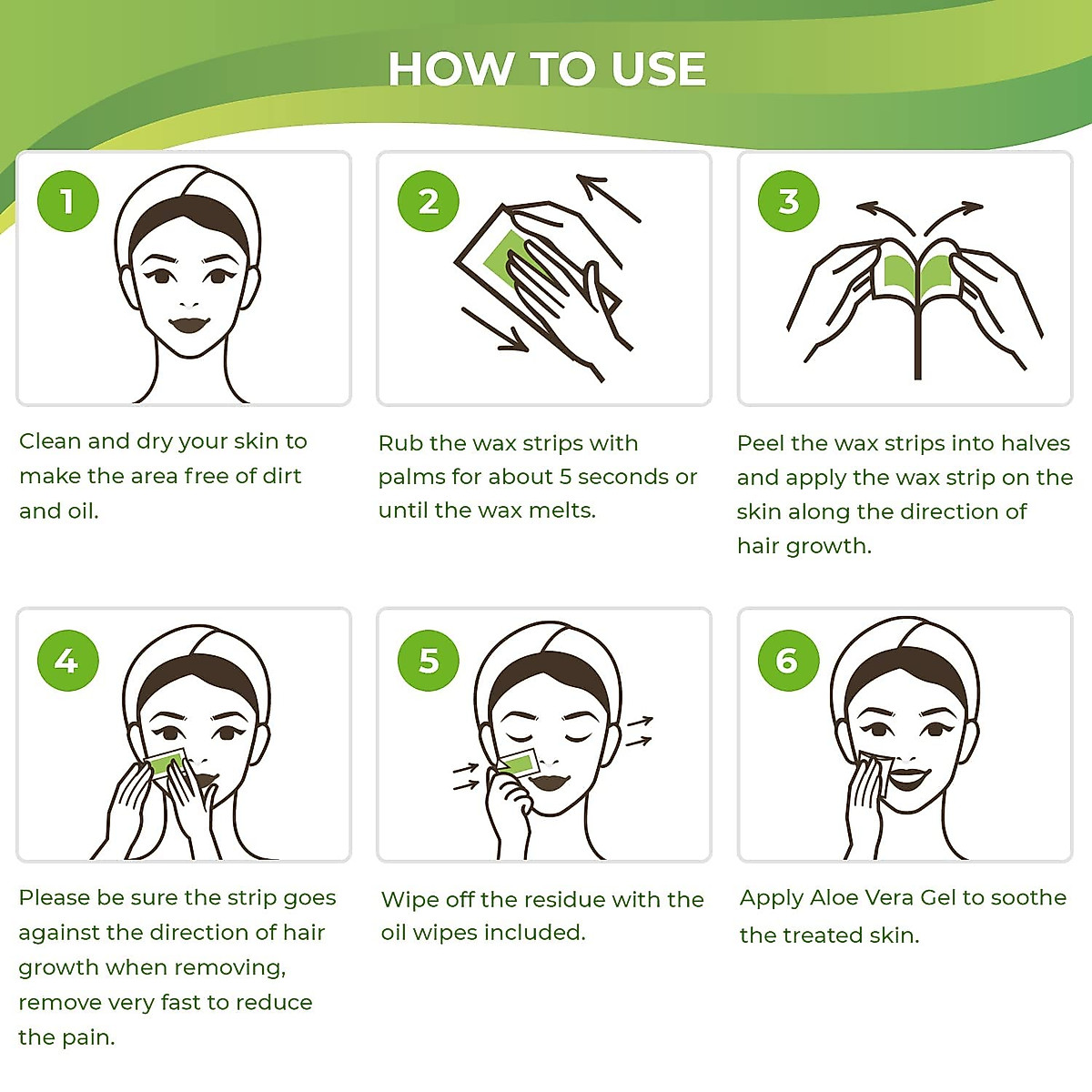 HOW TO USE

1

Clean and dry your skin to make the area free of dirt and oil.

2

Rub the wax strips with palms for about 5 seconds or until the wax melts.

3

Peel the wax strips into halves and apply the wax strip on the skin along the direction of hair growth.

4

Please be sure the strip goes against the direction of hair growth when removing, remove very fast to reduce the pain.

5

Wipe off the residue with the oil wipes included.

6

Apply Aloe Vera Gel to soothe the treated skin.