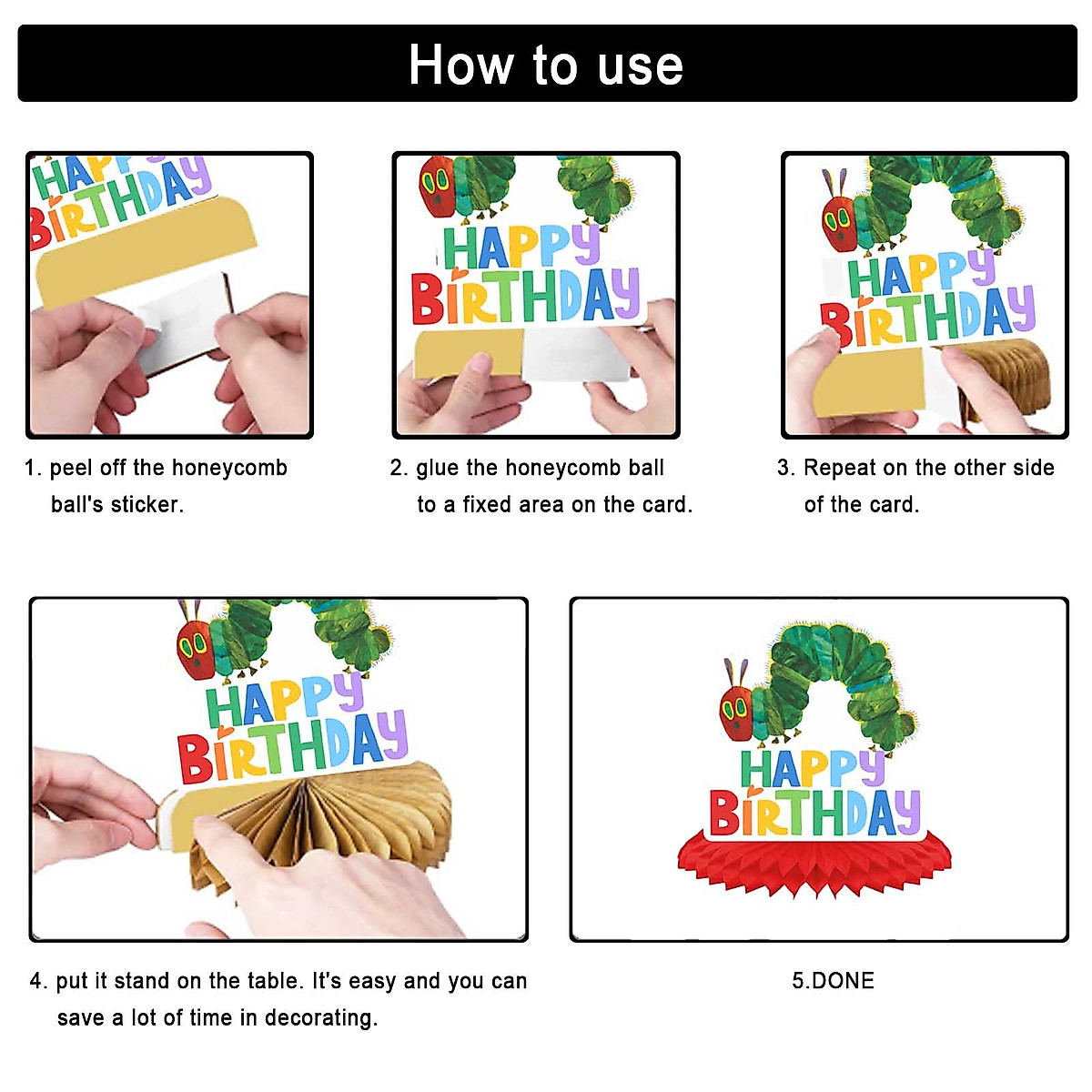 How to use

HAPPY BIRTHDAY

1. peel off the honeycomb ball's sticker.

HAPPY BIRTHDAY

2. glue the honeycomb ball to a fixed area on the card.

HAPPY BIRTHDAY

3. Repeat on the other side of the card.

HAPPY BIRTHDAY

4. put it stand on the table. It's easy and you can save a lot of time in decorating.

HAPPY BIRTHDAY

5.DONE